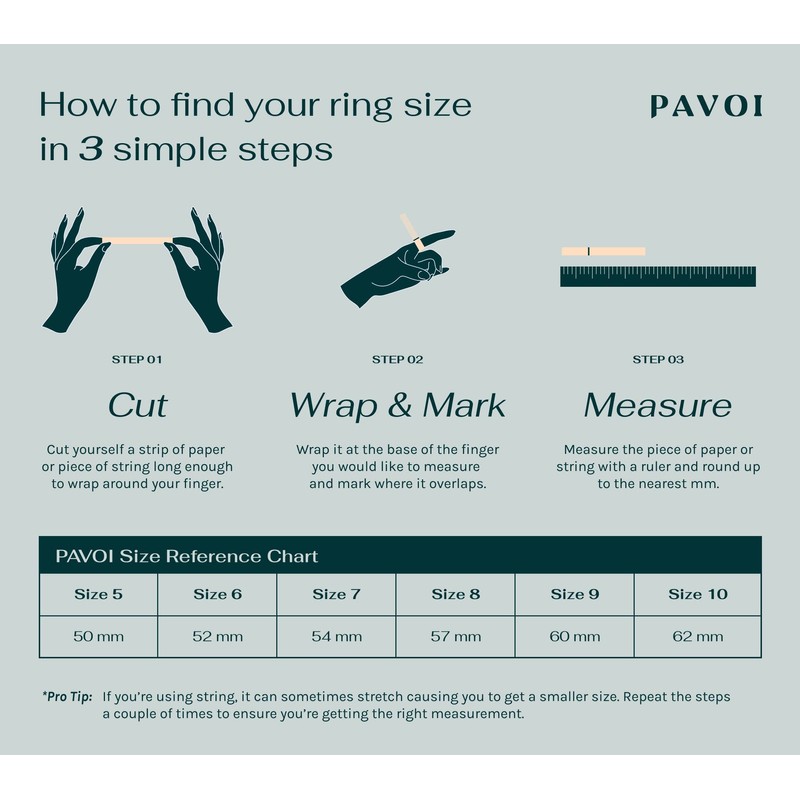 How to find your ring size in 3 simple steps

PAVOI

STEP 01

Cut

Cut yourself a strip of paper or piece of string long enough to wrap around your finger.

STEP 02

Wrap & Mark

Wrap it at the base of the finger you would like to measure and mark where it overlaps.

STEP 03

Measure

Measure the piece of paper or string with a ruler and round up to the nearest mm.

PAVOI Size Reference Chart

| Size 5 | Size 6 | Size 7 | Size 8 | Size 9 | Size 10 |
|---|---|---|---|---|---|
| 50 mm | 52 mm | 54 mm | 57 mm | 60 mm | 62 mm |

*Pro Tip: If you're using string, it can sometimes stretch causing you to get a smaller size. Repeat the steps a couple of times to ensure you're getting the right measurement.