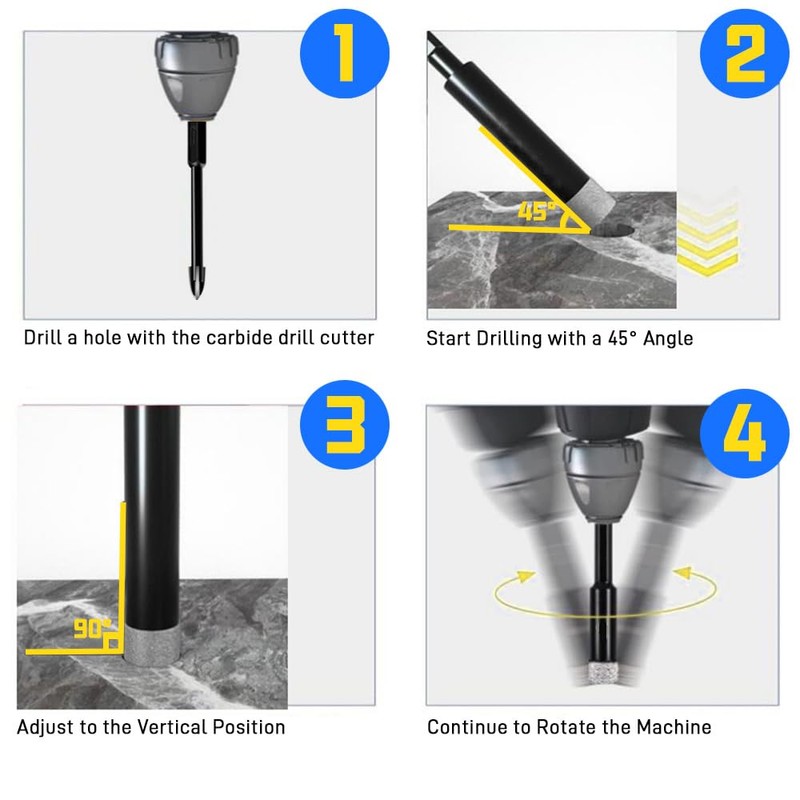 1

Drill a hole with the carbide drill cutter

2

45°

Start Drilling with a 45° Angle

3

90°

Adjust to the Vertical Position

4

Continue to Rotate the Machine