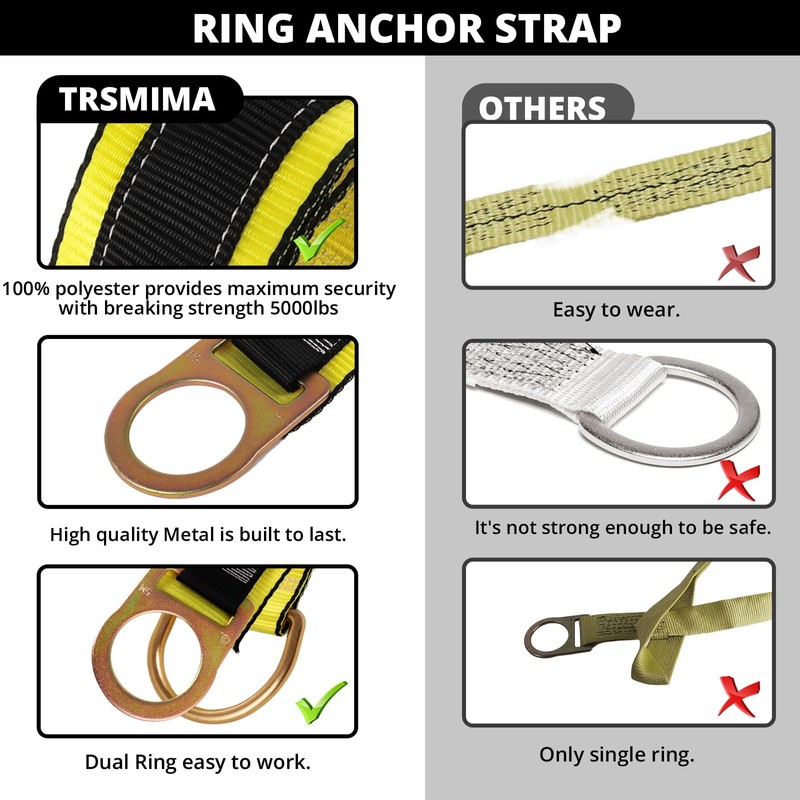 RING ANCHOR STRAP

TRSMIMA

100% polyester provides maximum security with breaking strength 5000lbs

High quality Metal is built to last.

Dual Ring easy to work.

OTHERS

Easy to wear.

It's not strong enough to be safe.

Only single ring.