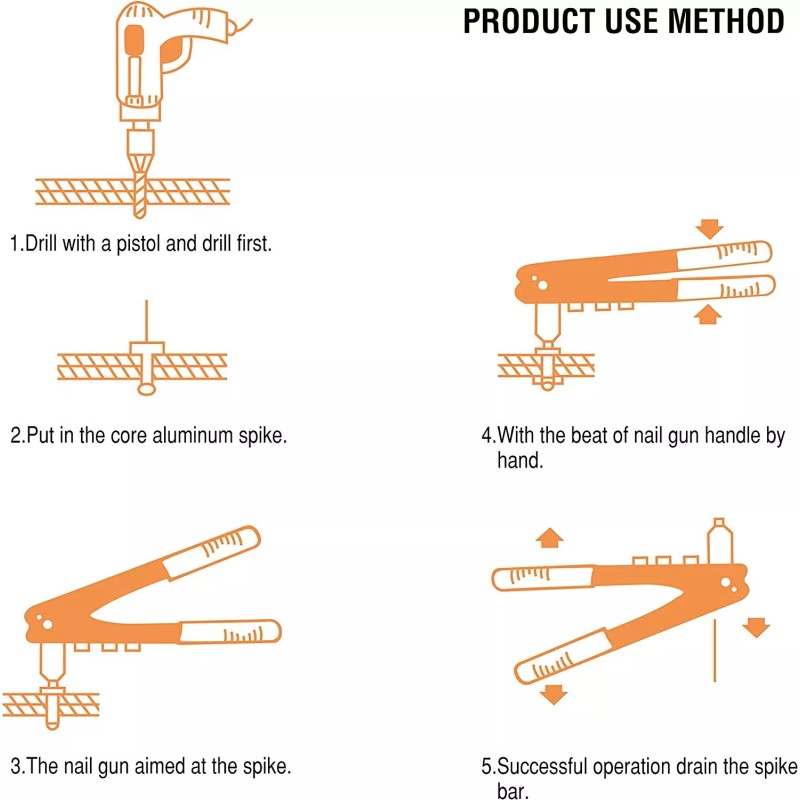 PRODUCT USE METHOD

1.Drill with a pistol and drill first.

2.Put in the core aluminum spike.

3.The nail gun aimed at the spike.

4.With the beat of nail gun handle by hand.

5.Successful operation drain the spike bar.