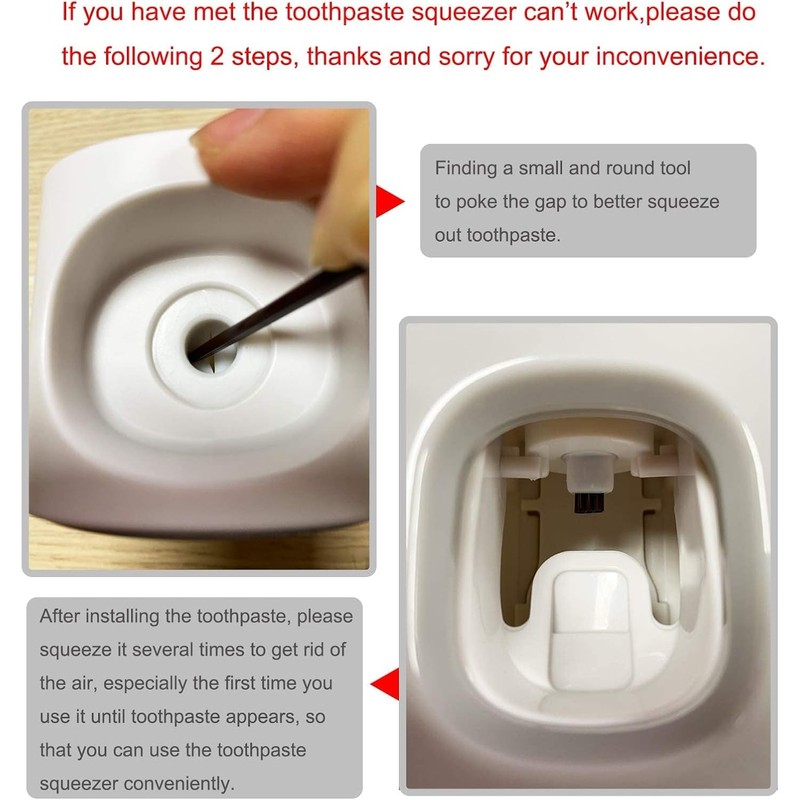 If you have met the toothpaste squeezer can't work,please do the following 2 steps, thanks and sorry for your inconvenience.

Finding a small and round tool to poke the gap to better squeeze out toothpaste.

After installing the toothpaste, please squeeze it several times to get rid of the air, especially the first time you use it until toothpaste appears, so that you can use the toothpaste squeezer conveniently.