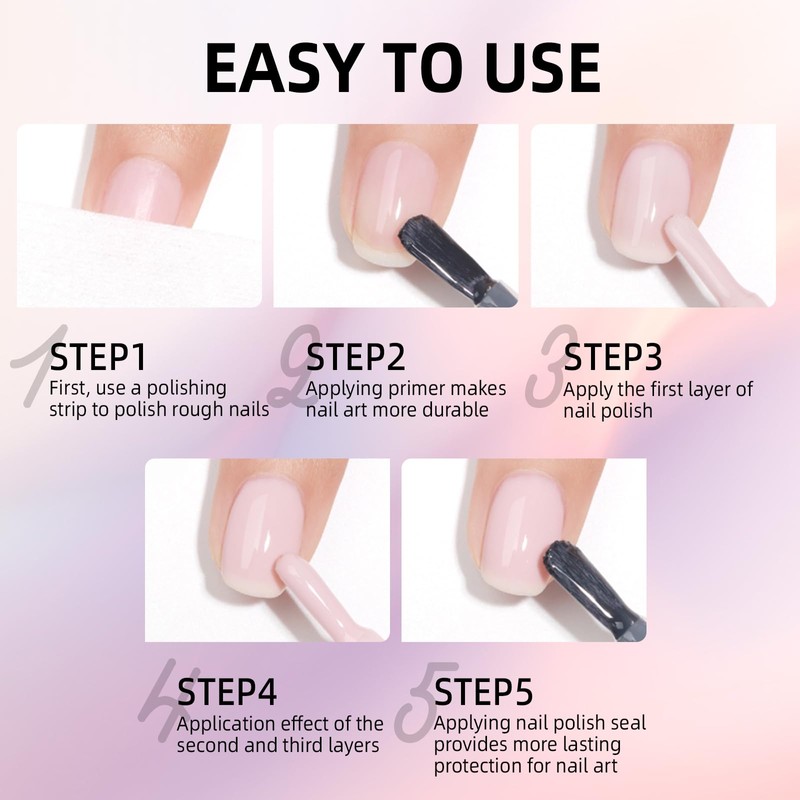 EASY TO USE

1 STEP1
First, use a polishing strip to polish rough nails

2 STEP2
Applying primer makes nail art more durable

3 STEP3
Apply the first layer of nail polish

4 STEP4
Application effect of the second and third layers

5 STEP5
Applying nail polish seal provides more lasting protection for nail art