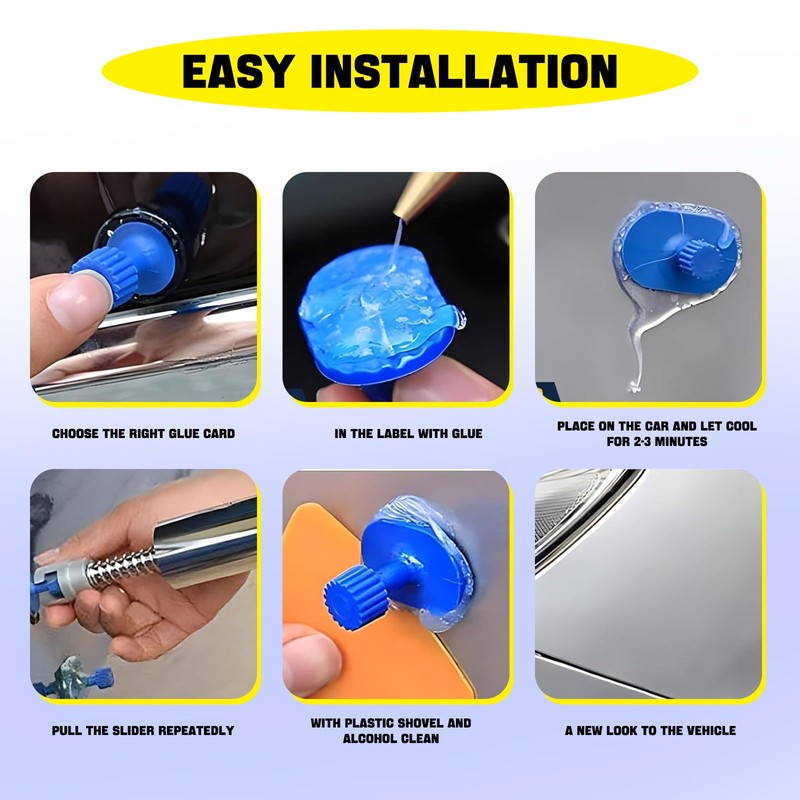 EASY INSTALLATION

CHOOSE THE RIGHT GLUE CARD

IN THE LABEL WITH GLUE

PLACE ON THE CAR AND LET COOL FOR 2-3 MINUTES

PULL THE SLIDER REPEATEDLY

WITH PLASTIC SHOVEL AND ALCOHOL CLEAN

A NEW LOOK TO THE VEHICLE