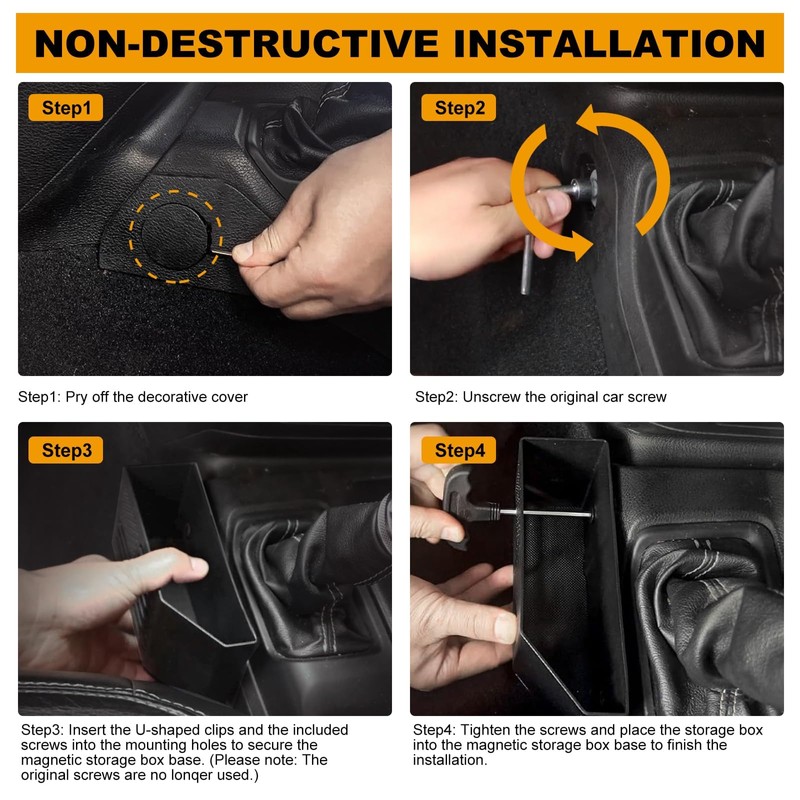 NON-DESTRUCTIVE INSTALLATION

Step1

Step1: Pry off the decorative cover

Step2

Step2: Unscrew the original car screw

Step3

Step3: Insert the U-shaped clips and the included screws into the mounting holes to secure the magnetic storage box base. (Please note: The original screws are no lonqer used.)

Step4

Step4: Tighten the screws and place the storage box into the magnetic storage box base to finish the installation.