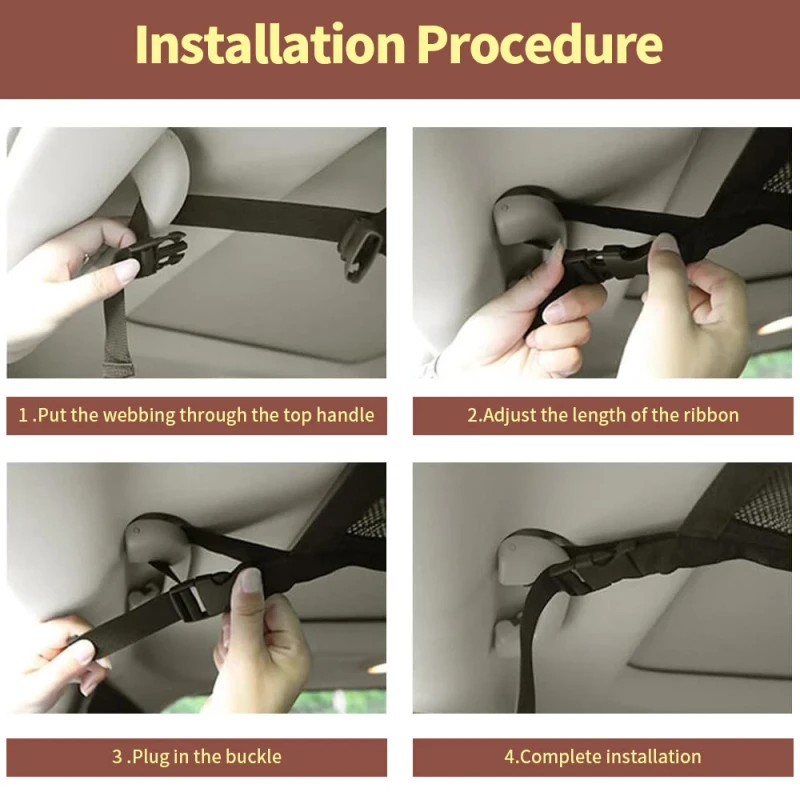 Installation Procedure

1 .Put the webbing through the top handle

2.Adjust the length of the ribbon

3 .Plug in the buckle

4.Complete installation