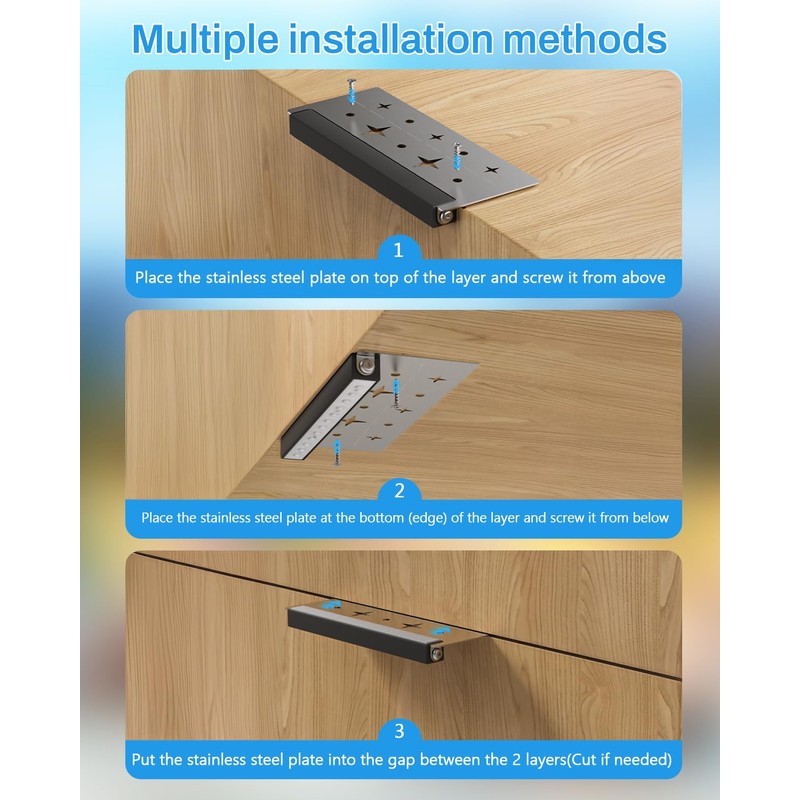 Multiple installation methods

1

Place the stainless steel plate on top of the layer and screw it from above

2

Place the stainless steel plate at the bottom (edge) of the layer and screw it from below

3

Put the stainless steel plate into the gap between the 2 layers(Cut if needed)