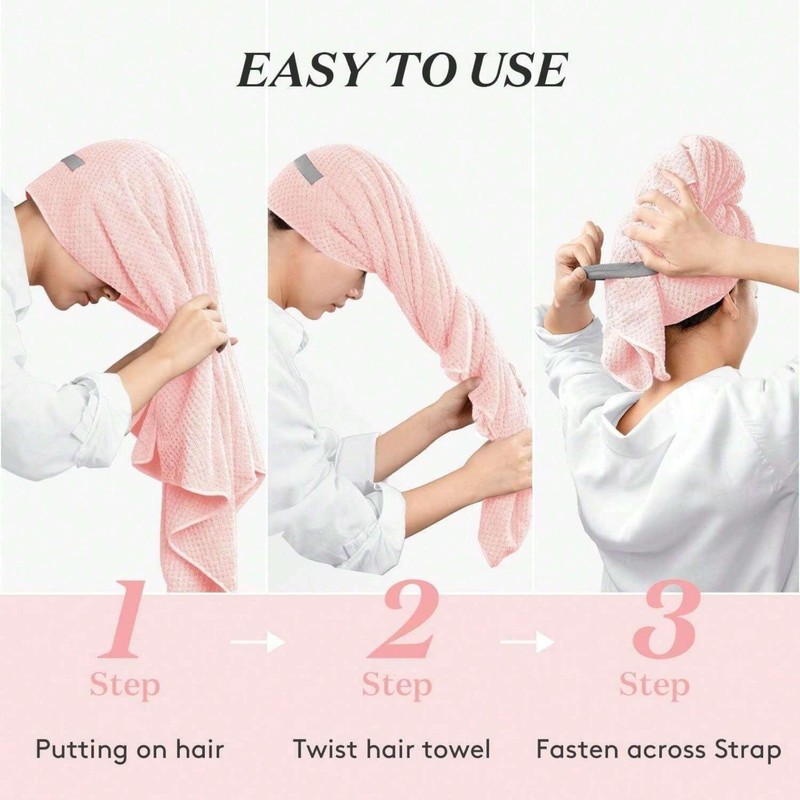 EASY TO USE

1
Step
Putting on hair

2
Step
Twist hair towel

3
Step
Fasten across Strap