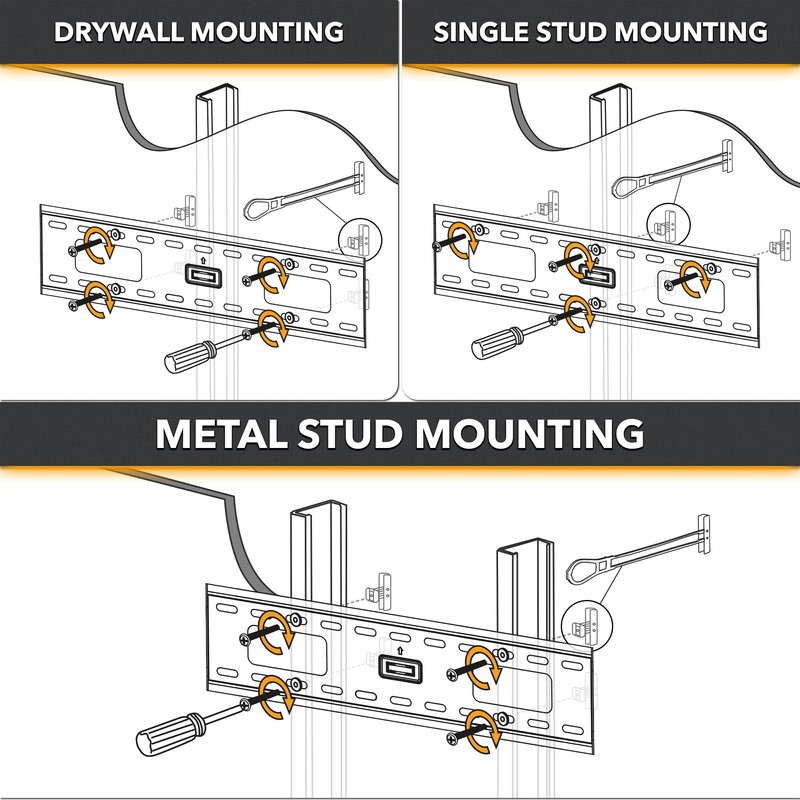 DRYWALL MOUNTING

SINGLE STUD MOUNTING

METAL STUD MOUNTING