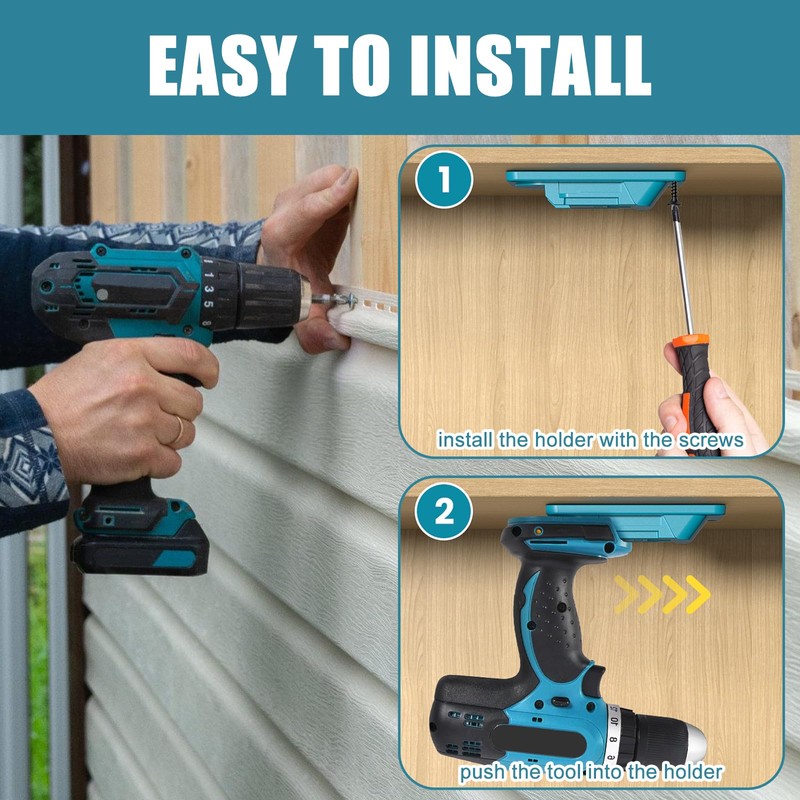 EASY TO INSTALL

1

install the holder with the screws

2

push the tool into the holder