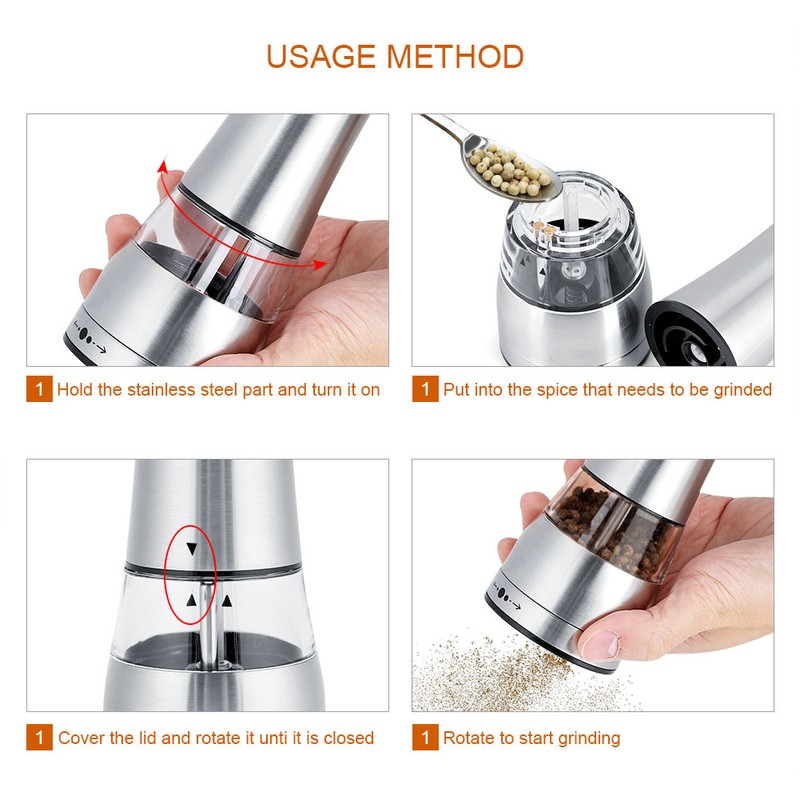 USAGE METHOD

1 Hold the stainless steel part and turn it on

1 Put into the spice that needs to be grinded

1 Cover the lid and rotate it unti it is closed

1 Rotate to start grinding