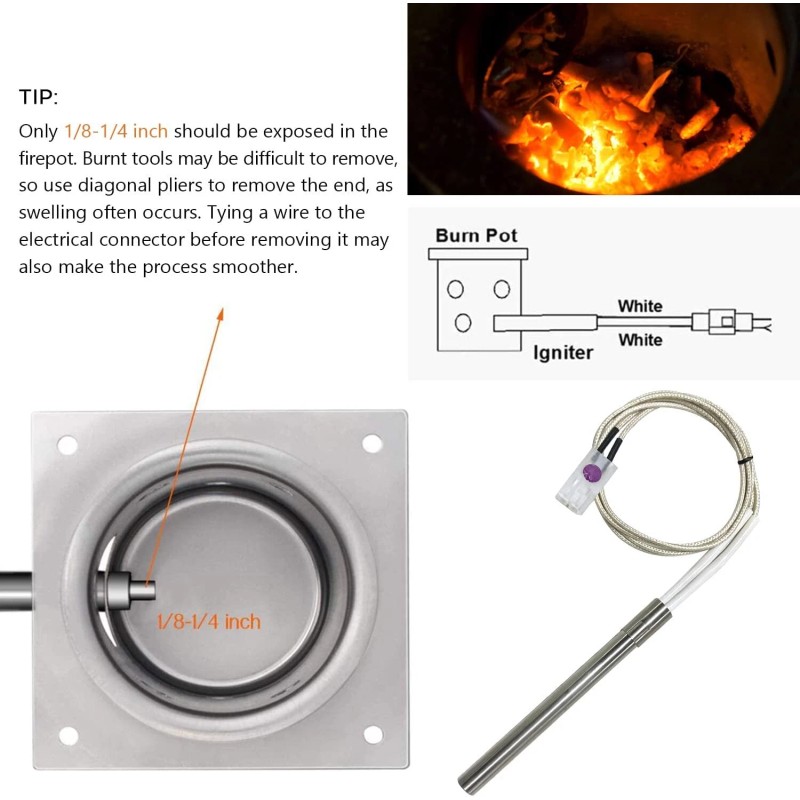 TIP:
Only 1/8-1/4 inch should be exposed in the firepot. Burnt tools may be difficult to remove, so use diagonal pliers to remove the end, as swelling often occurs. Tying a wire to the electrical connector before removing it may also make the process smoother.

Burn Pot
White
White
Igniter

1/8-1/4 inch