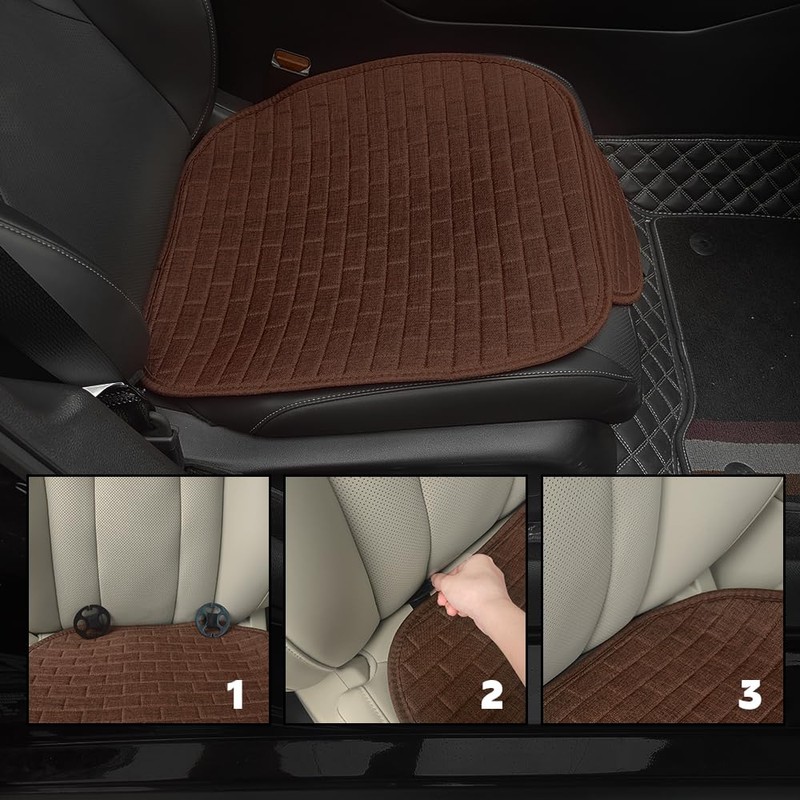 1

2

3