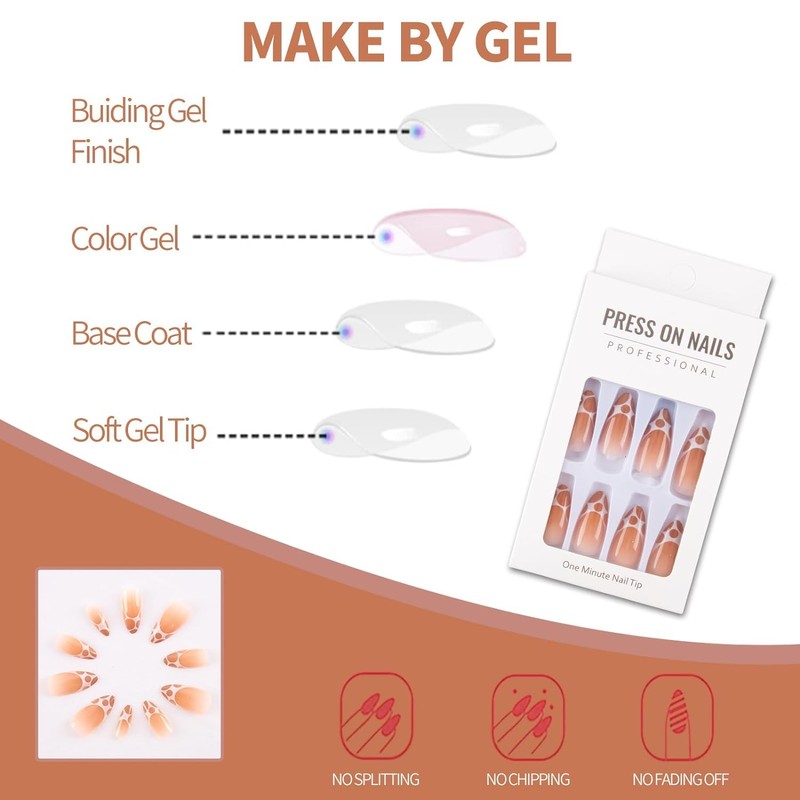 MAKE BY GEL

Buiding Gel Finish

Color Gel

Base Coat

Soft Gel Tip

PRESS ON NAILS
PROFESSIONAL

One Minute Nail Tip

NO SPLITTING

NO CHIPPING

NO FADING OFF