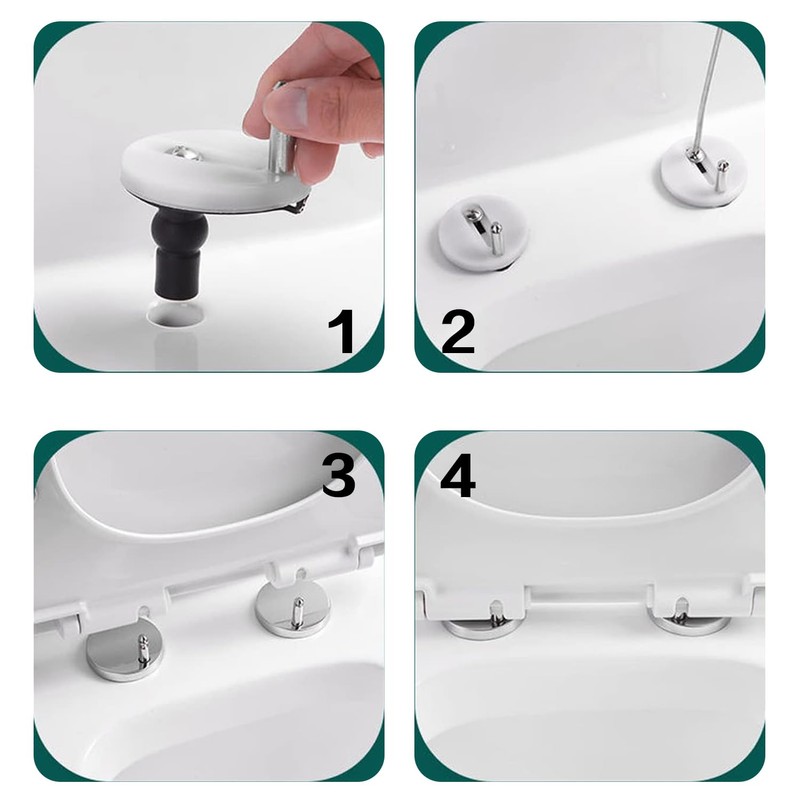 1

2

3

4