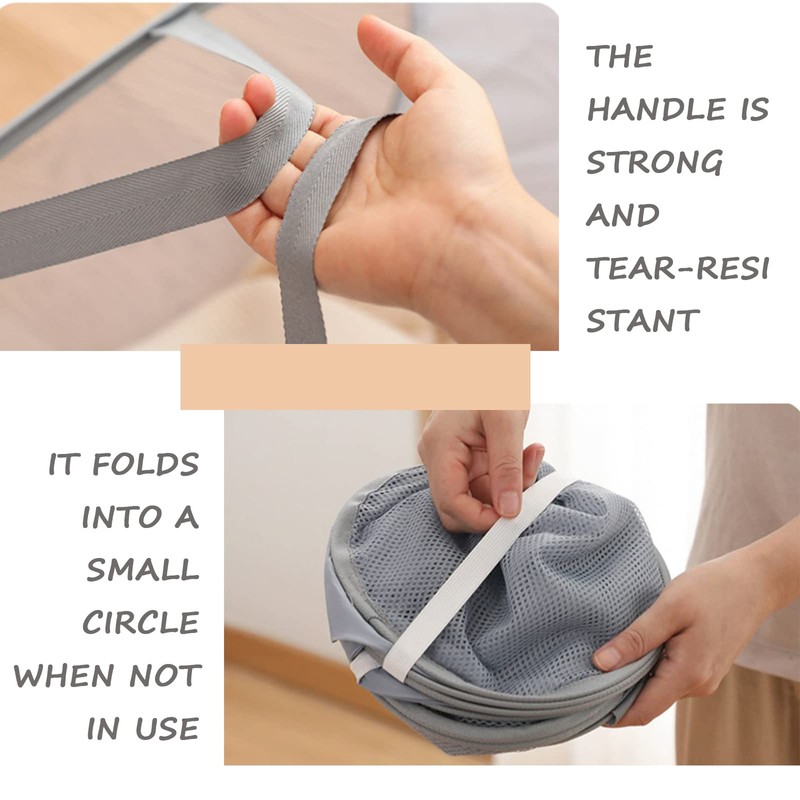 THE HANDLE IS STRONG AND TEAR-RESI STANT

IT FOLDS INTO A SMALL CIRCLE WHEN NOT IN USE