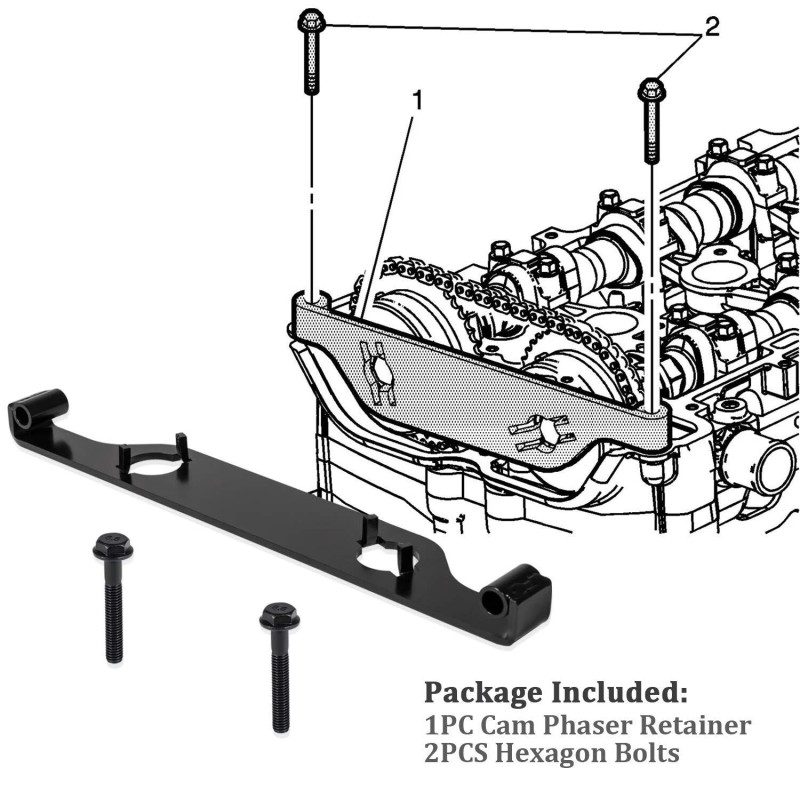 2

1

Package Included:
1PC Cam Phaser Retainer
2PCS Hexagon Bolts