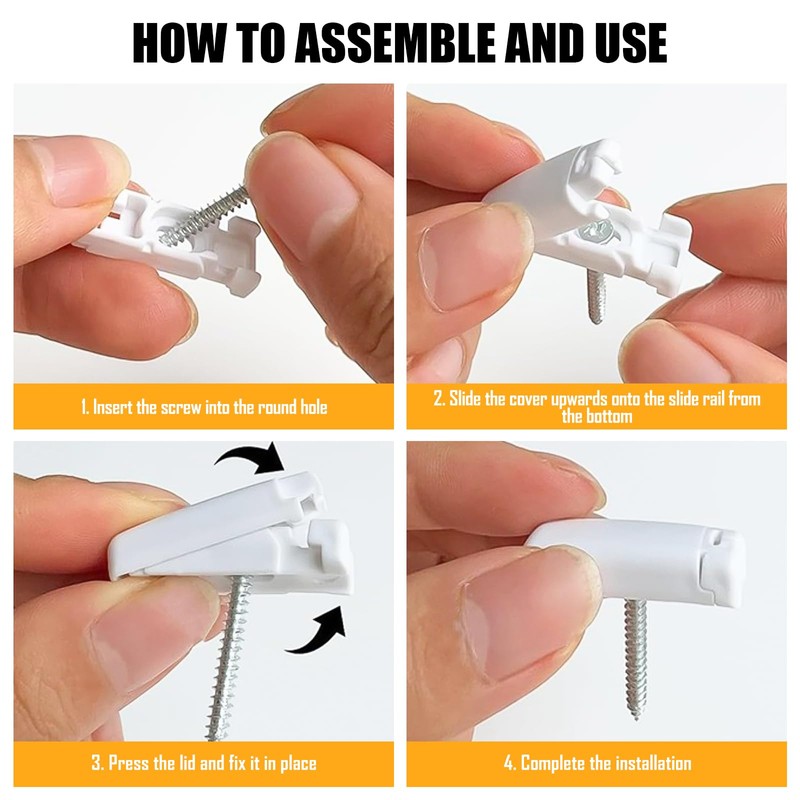 HOW TO ASSEMBLE AND USE

1. Insert the screw into the round hole

2. Slide the cover upwards onto the slide rail from the bottom

3. Press the lid and fix it in place

4. Complete the installation