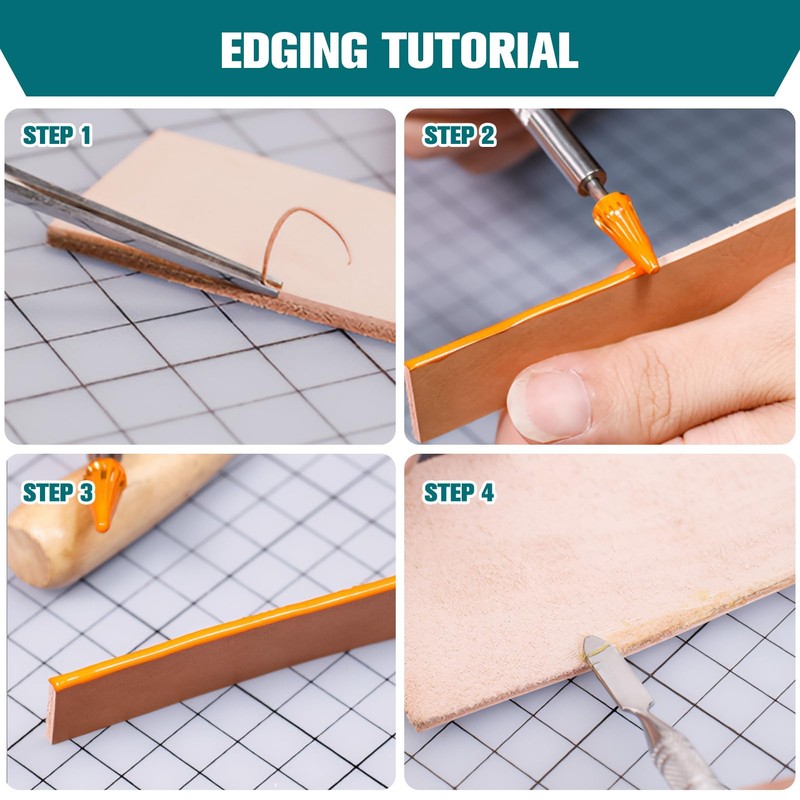 EDGING TUTORIAL

STEP 1

STEP 2

STEP 3

STEP 4