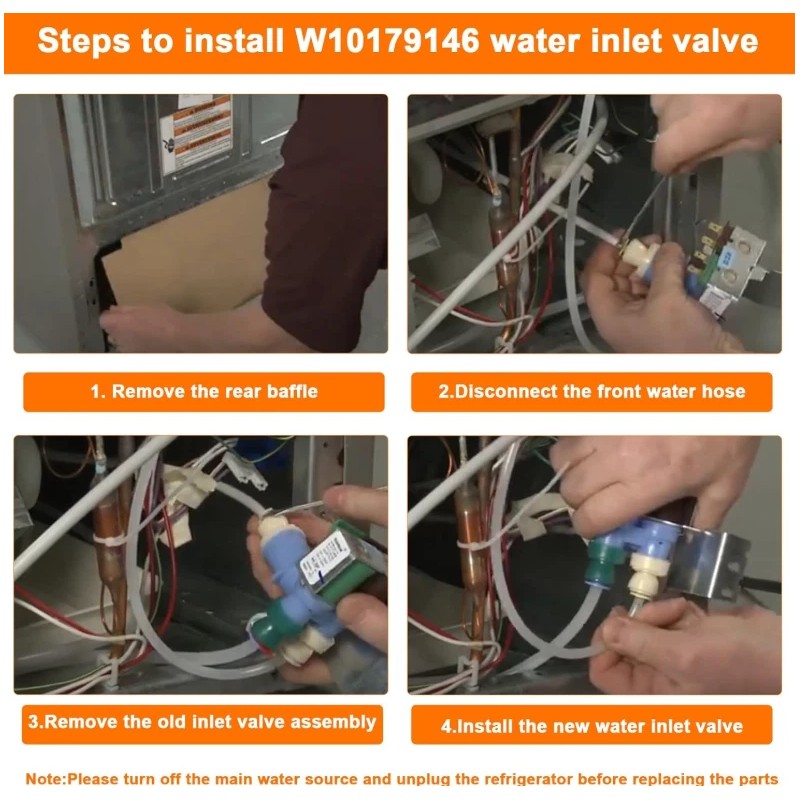 Steps to install W10179146 water inlet valve

1. Remove the rear baffle

2.Disconnect the front water hose

3.Remove the old inlet valve assembly

4.Install the new water inlet valve

Note:Please turn off the main water source and unplug the refrigerator before replacing the parts