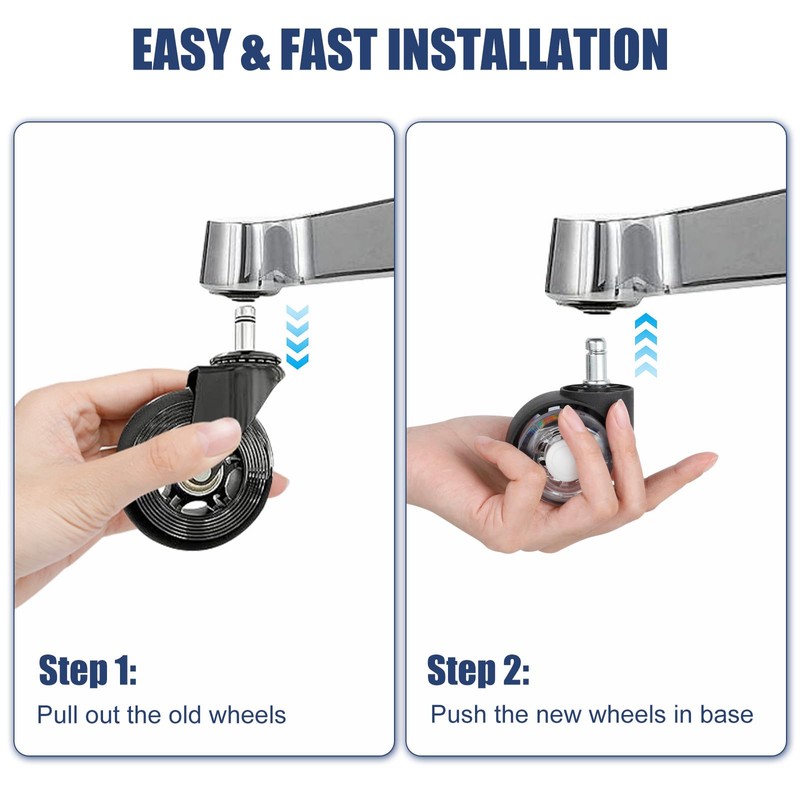 EASY & FAST INSTALLATION

Step 1:
Pull out the old wheels

Step 2:
Push the new wheels in base