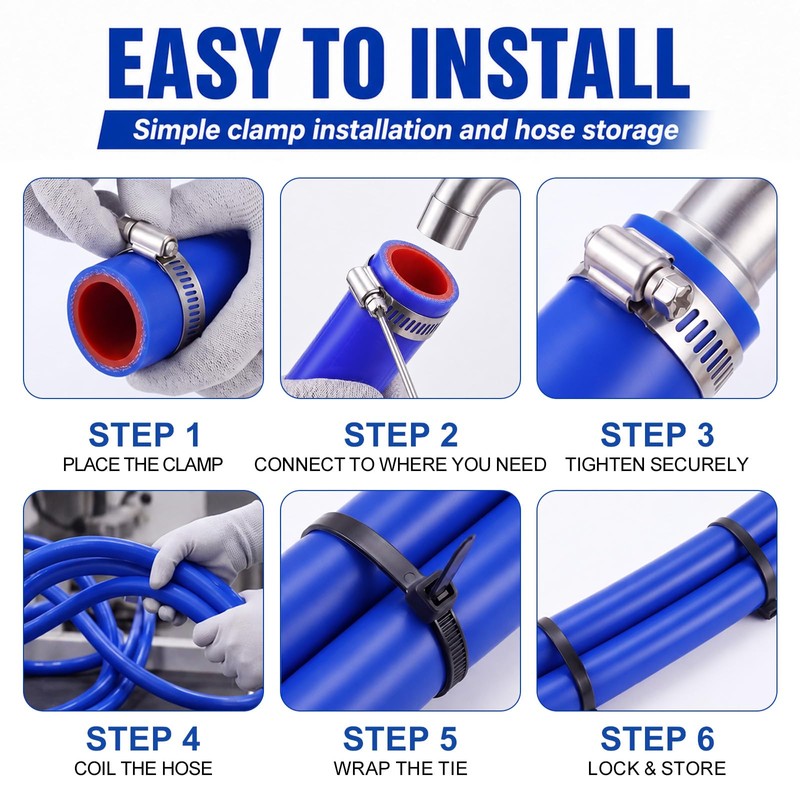 EASY TO INSTALL

Simple clamp installation and hose storage

STEP 1
PLACE THE CLAMP

STEP 2
CONNECT TO WHERE YOU NEED

STEP 3
TIGHTEN SECURELY

STEP 4
COIL THE HOSE

STEP 5
WRAP THE TIE

STEP 6
LOCK & STORE