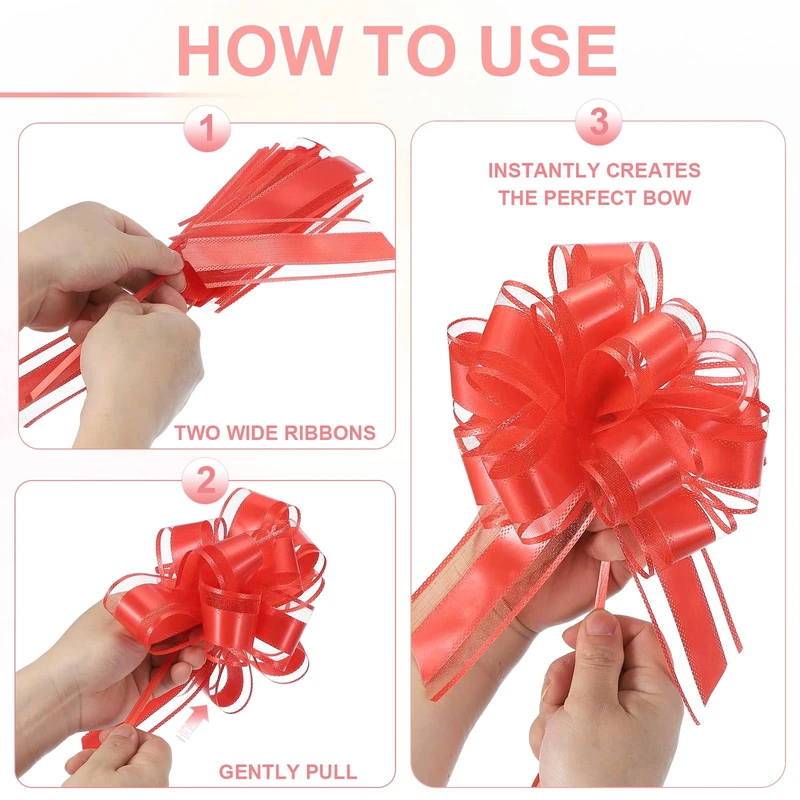 HOW TO USE

1

TWO WIDE RIBBONS

2

GENTLY PULL

3

INSTANTLY CREATES THE PERFECT BOW