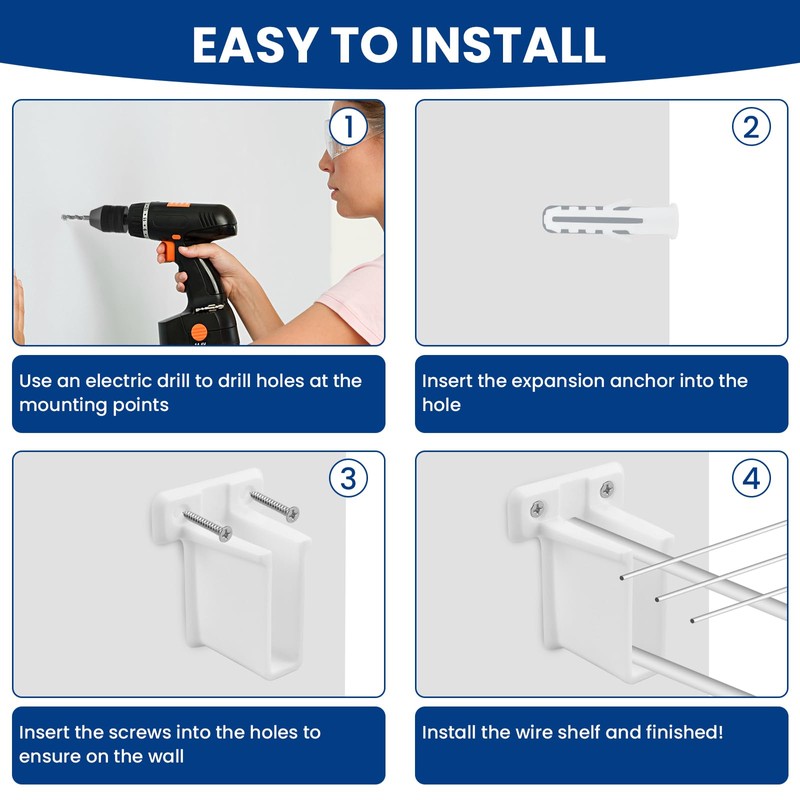 EASY TO INSTALL

1

Use an electric drill to drill holes at the mounting points

2

Insert the expansion anchor into the hole

3

Insert the screws into the holes to ensure on the wall

4

Install the wire shelf and finished!