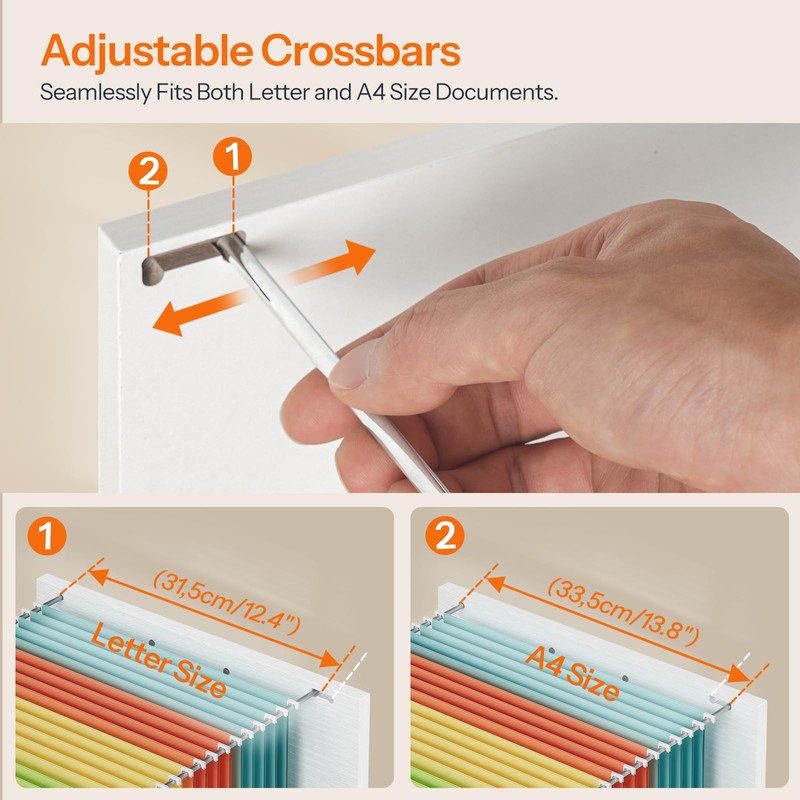 Adjustable Crossbars

Seamlessly Fits Both Letter and A4 Size Documents.

2

1

1

(31,5cm/12.4")

Letter Size

2

(33,5cm/13.8")

A4 Size