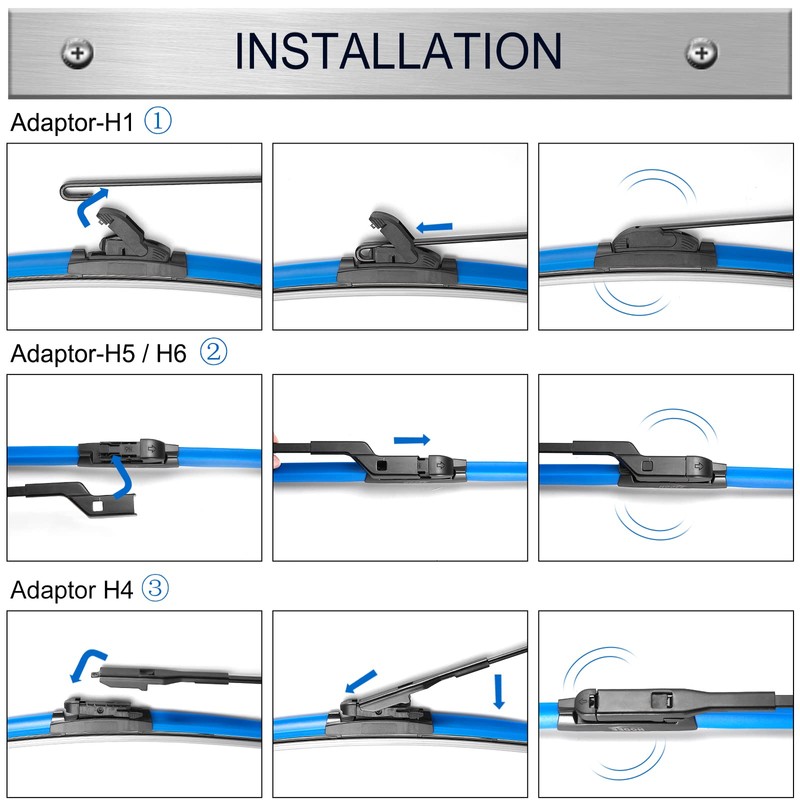 INSTALLATION

Adaptor-H1 ①

Adaptor-H5 / H6 ②

Adaptor H4 ③