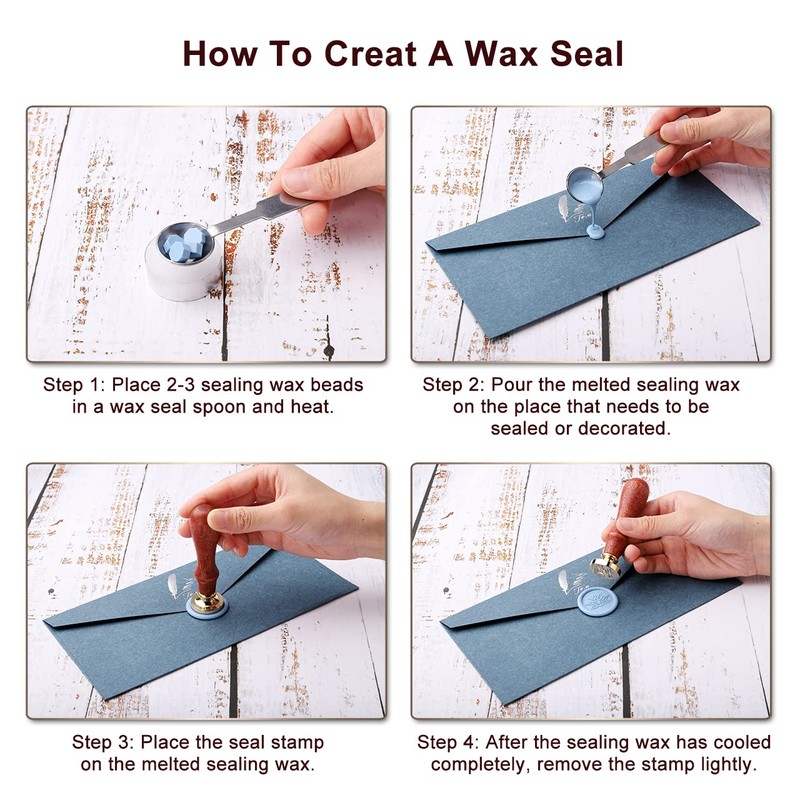 How To Creat A Wax Seal

Step 1: Place 2-3 sealing wax beads in a wax seal spoon and heat.

Step 2: Pour the melted sealing wax on the place that needs to be sealed or decorated.

Step 3: Place the seal stamp on the melted sealing wax.

Step 4: After the sealing wax has cooled completely, remove the stamp lightly.