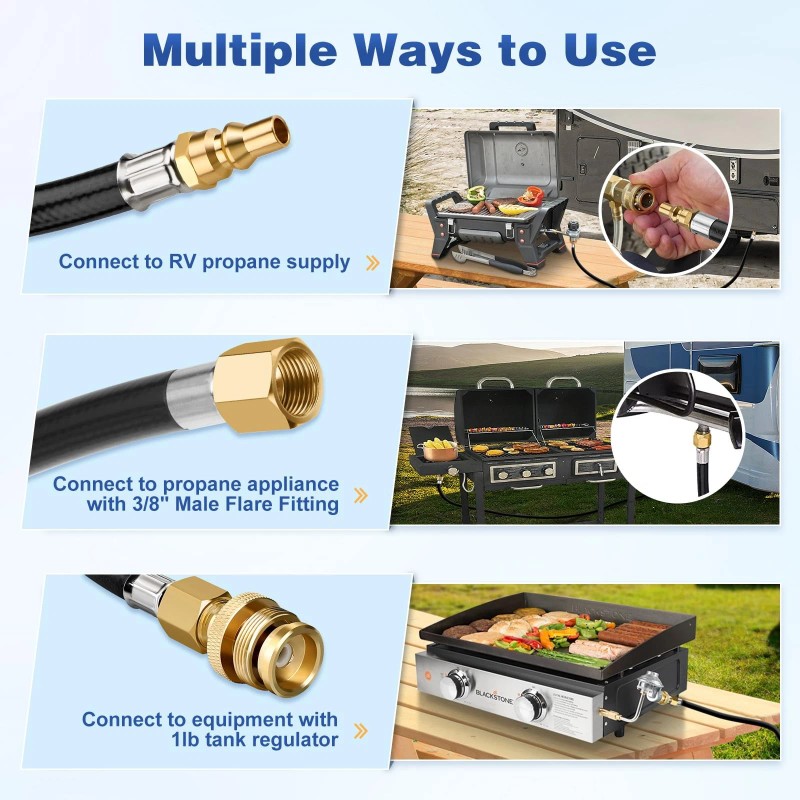 Multiple Ways to Use

Connect to RV propane supply »

Connect to propane appliance with 3/8" Male Flare Fitting »

Connect to equipment with 1lb tank regulator »

BLACKSTONE