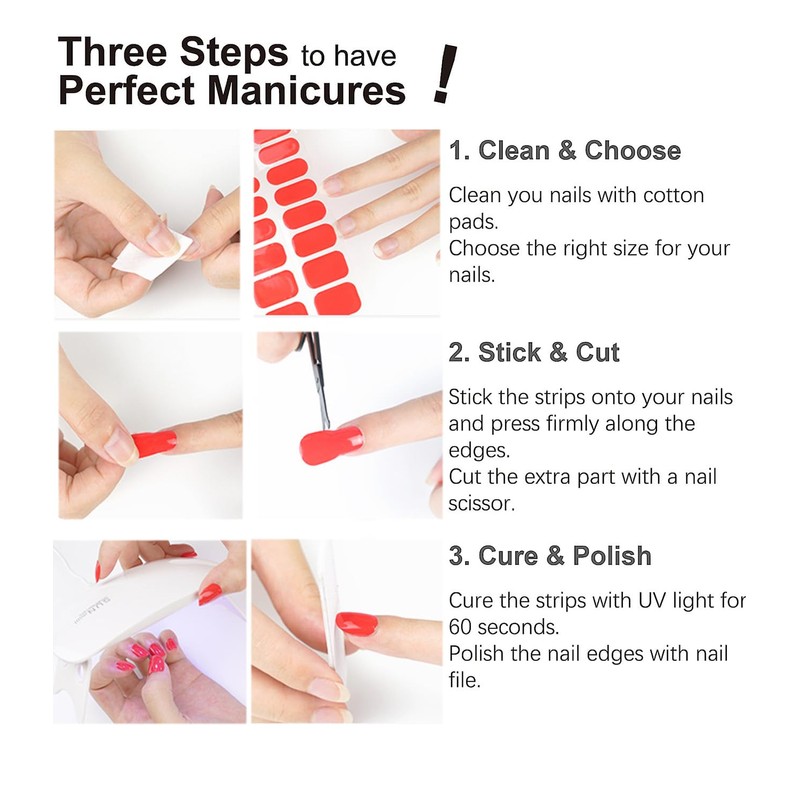 Three Steps to have Perfect Manicures !

1. Clean & Choose

Clean you nails with cotton pads.
Choose the right size for your nails.

2. Stick & Cut

Stick the strips onto your nails and press firmly along the edges.
Cut the extra part with a nail scissor.

3. Cure & Polish

Cure the strips with UV light for 60 seconds.
Polish the nail edges with nail file.