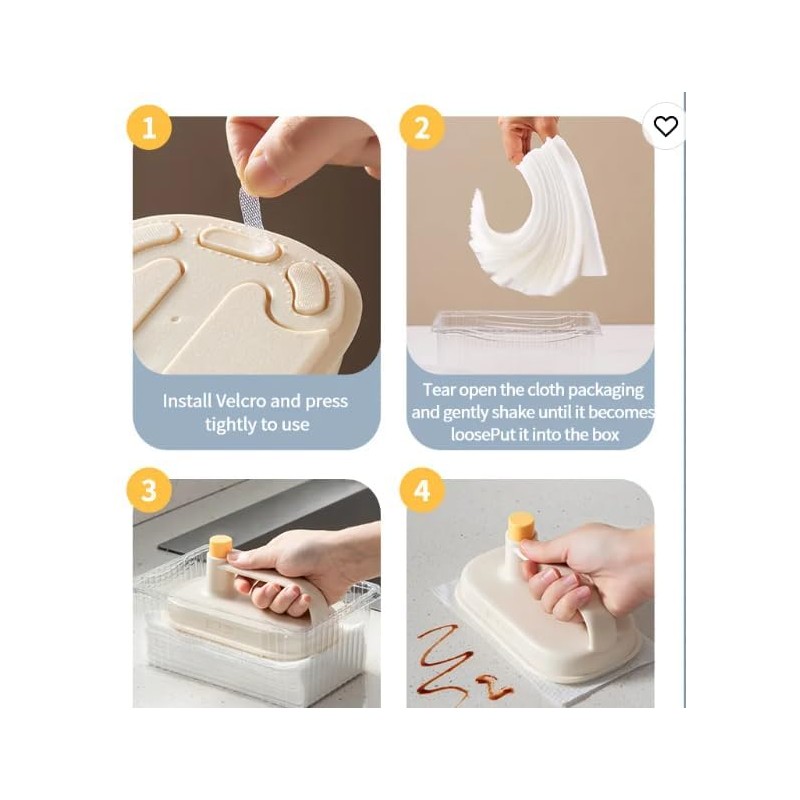 1

Install Velcro and press tightly to use

2

Tear open the cloth packaging and gently shake until it becomes loosePut it into the box

3

4