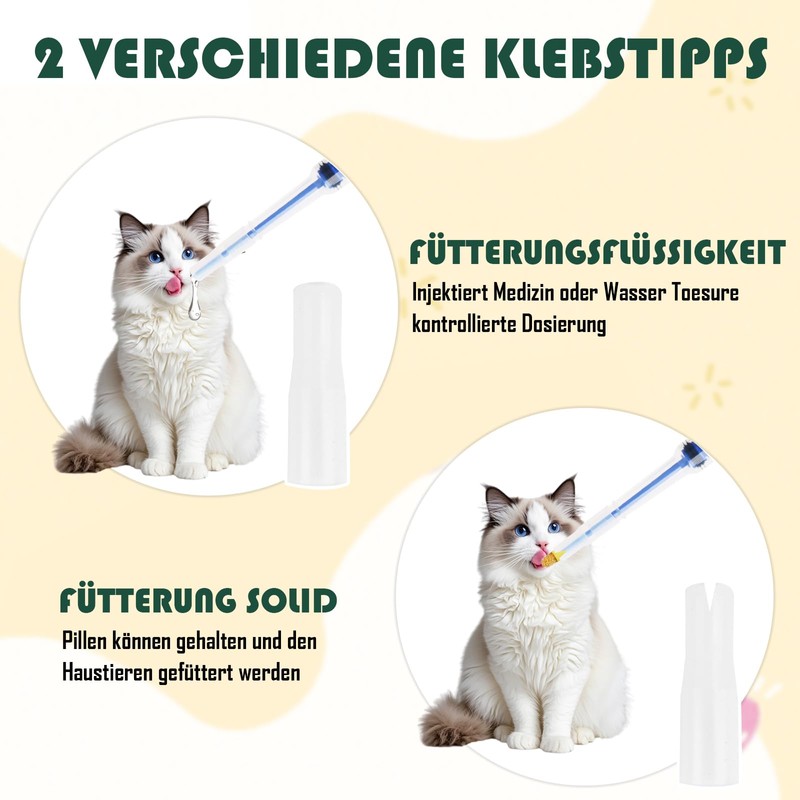 2 VERSCHIEDENE KLEBSTIPPS

FÜTTERUNGSFLÜSSIGKEIT
Injektiert Medizin oder Wasser Toesure kontrollierte Dosierung

FÜTTERUNG SOLID
Pillen können gehalten und den Haustieren gefüttert werden