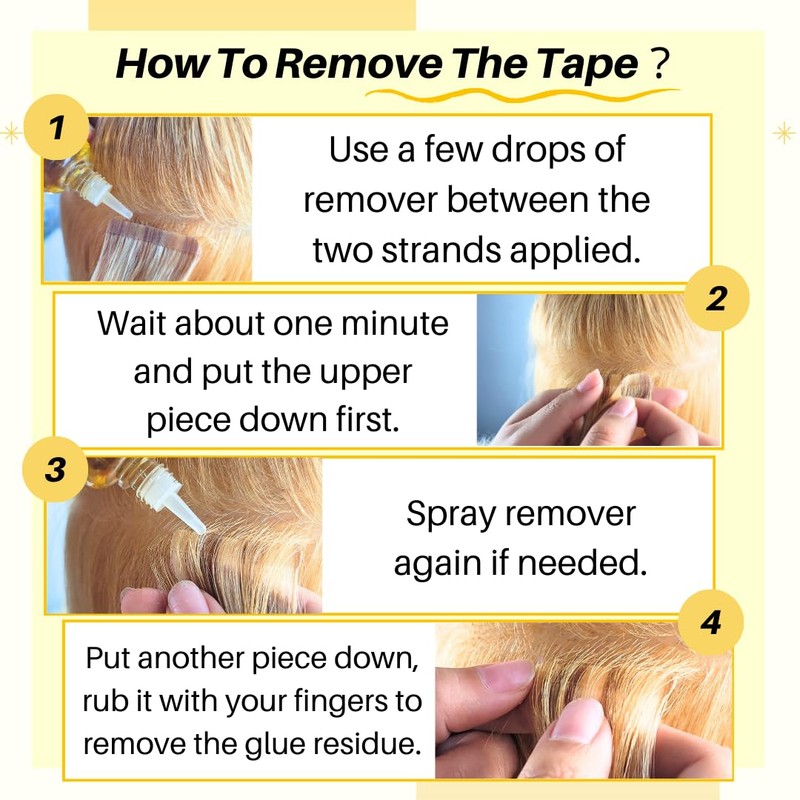 How To Remove The Tape ?

1

Use a few drops of remover between the two strands applied.

2

Wait about one minute and put the upper piece down first.

3

Spray remover again if needed.

4

Put another piece down, rub it with your fingers to remove the glue residue.