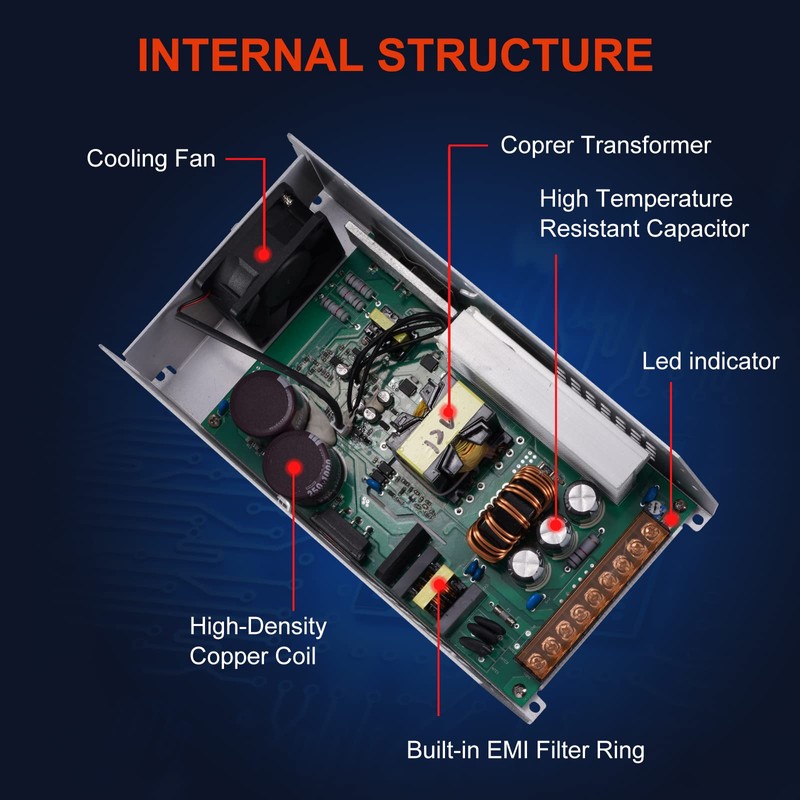 INTERNAL STRUCTURE

Cooling Fan

Coprer Transformer

High Temperature Resistant Capacitor

Led indicator

High-Density Copper Coil

Built-in EMI Filter Ring