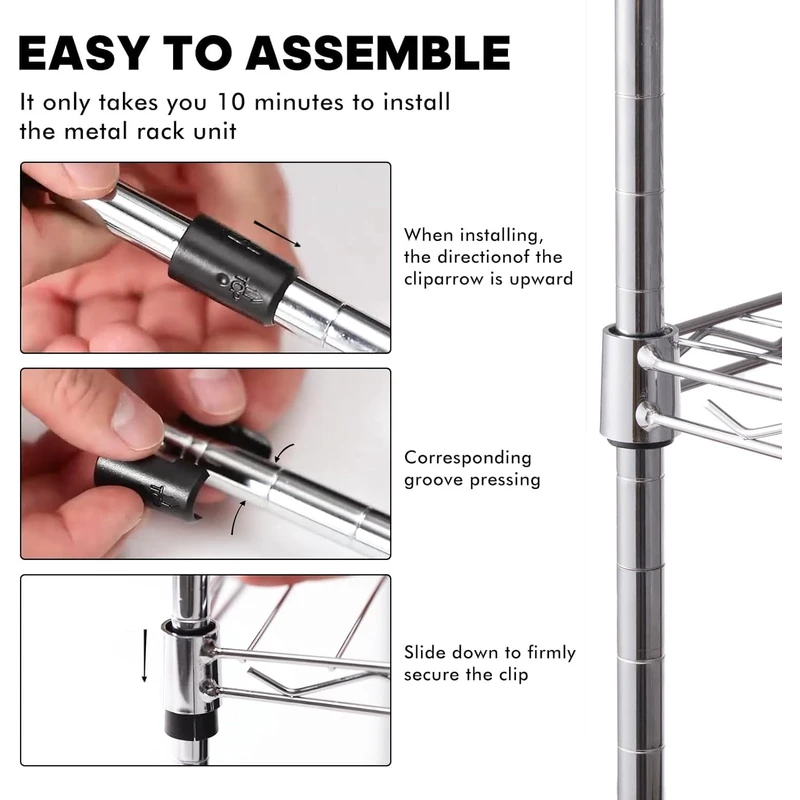 EASY TO ASSEMBLE

It only takes you 10 minutes to install the metal rack unit

TOP

When installing, the directionof the cliparrow is upward

TOP

Corresponding groove pressing

Slide down to firmly secure the clip