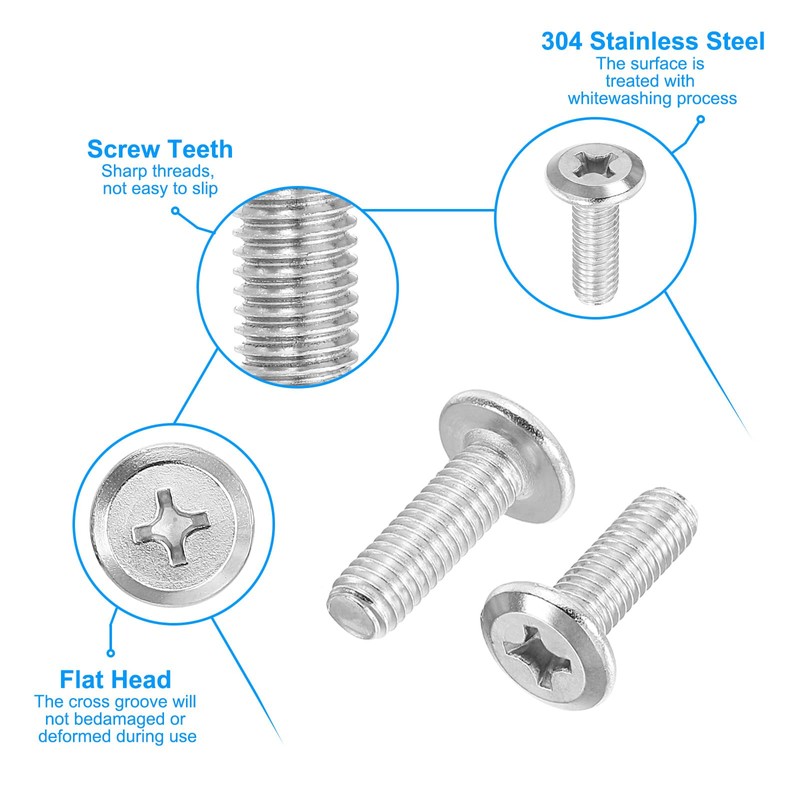 304 Stainless Steel
The surface is treated with whitewashing process

Screw Teeth
Sharp threads, not easy to slip

Flat Head
The cross groove will not bedamaged or deformed during use