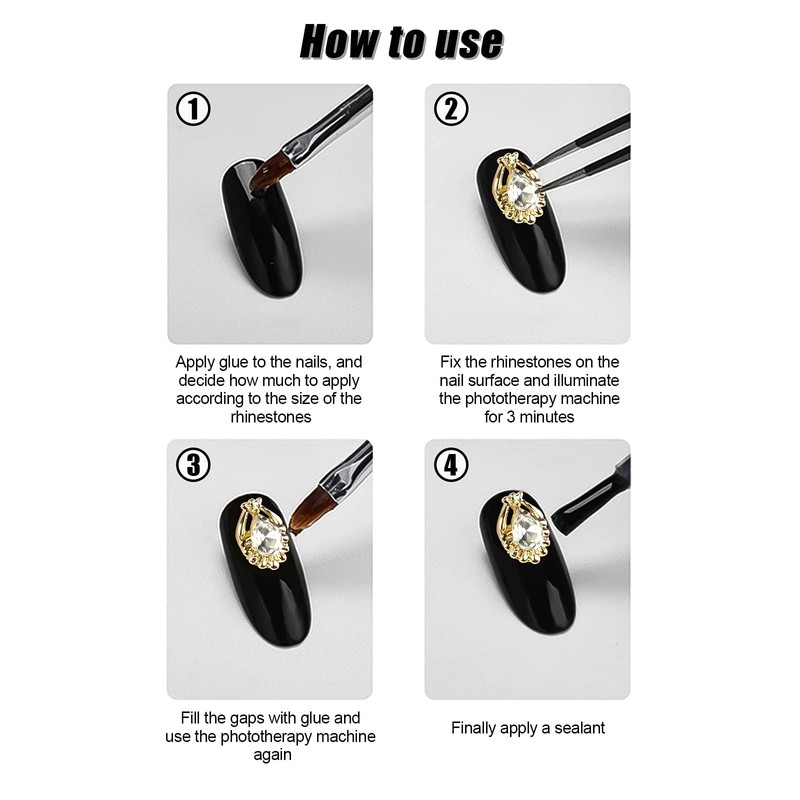 How to use

①

Apply glue to the nails, and decide how much to apply according to the size of the rhinestones

②

Fix the rhinestones on the nail surface and illuminate the phototherapy machine for 3 minutes

③

Fill the gaps with glue and use the phototherapy machine again

④

Finally apply a sealant