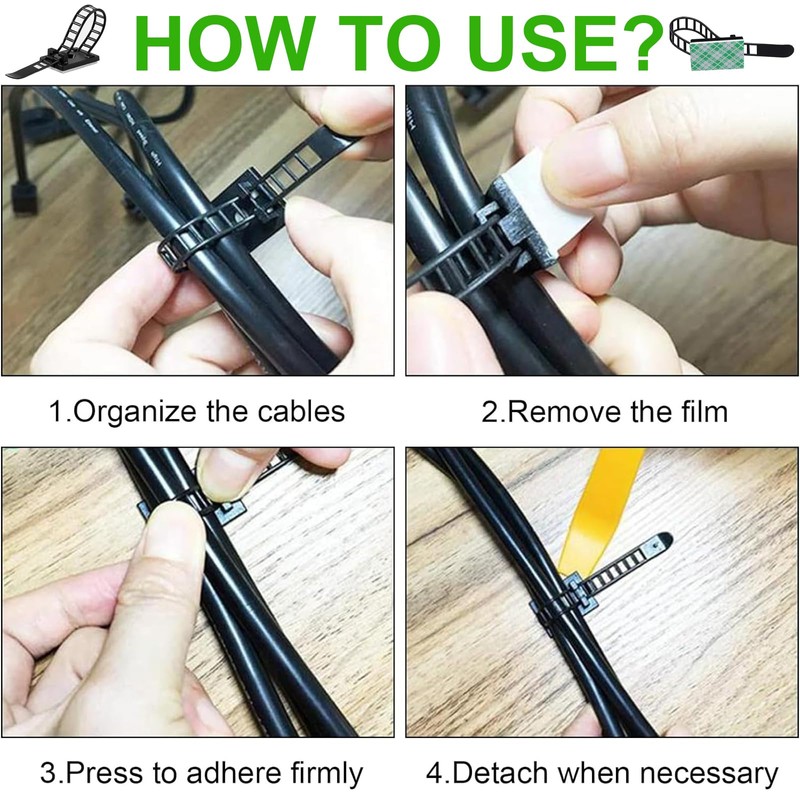 HOW TO USE?

1.Organize the cables

2.Remove the film

3.Press to adhere firmly

4.Detach when necessary