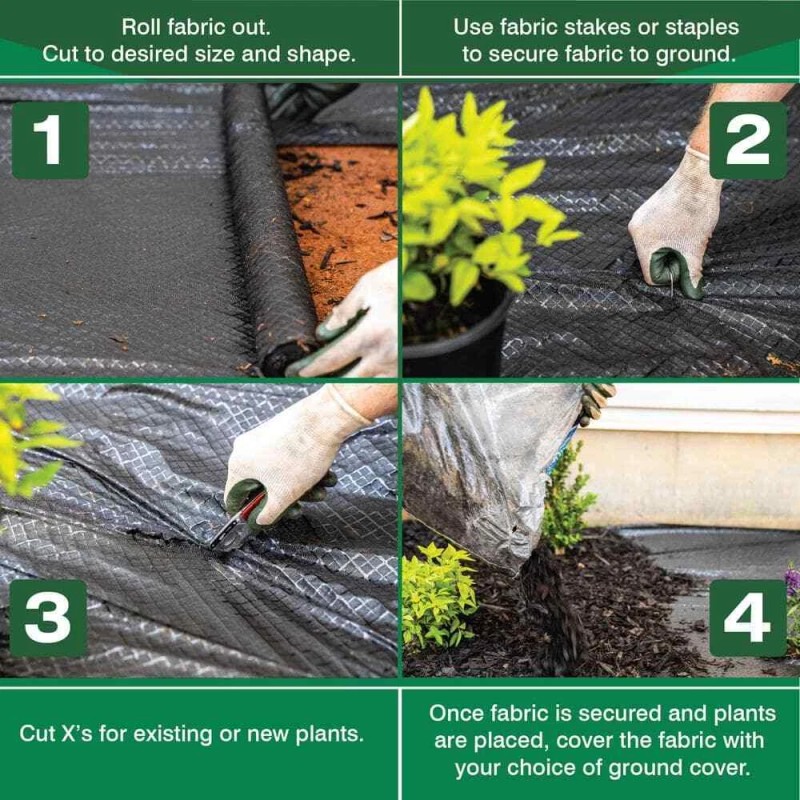 Roll fabric out.
Cut to desired size and shape.

Use fabric stakes or staples to secure fabric to ground.

1

2

3

4

Cut X's for existing or new plants.

Once fabric is secured and plants are placed, cover the fabric with your choice of ground cover.