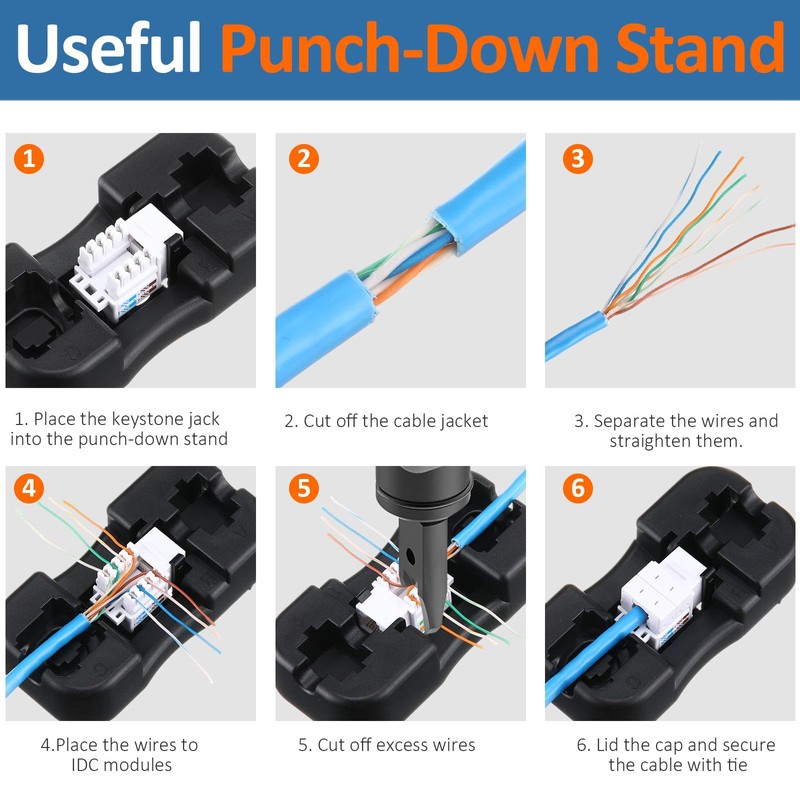 Useful Punch-Down Stand

1

2

3

1. Place the keystone jack into the punch-down stand

2. Cut off the cable jacket

3. Separate the wires and straighten them.

4

5

6

4.Place the wires to IDC modules

5. Cut off excess wires

6. Lid the cap and secure the cable with tie