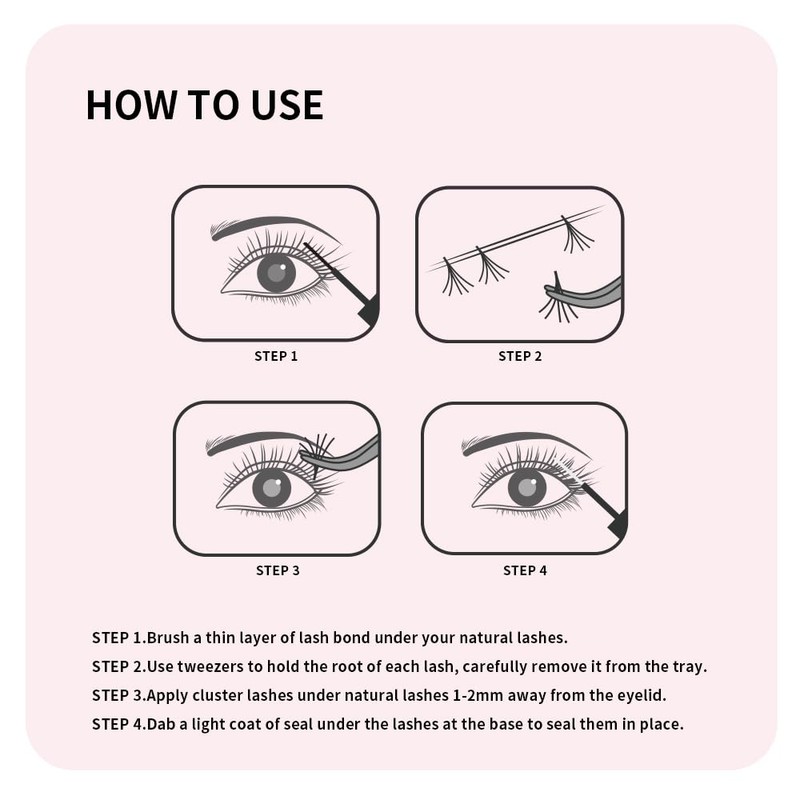 HOW TO USE

STEP 1

STEP 2

STEP 3

STEP 4

STEP 1.Brush a thin layer of lash bond under your natural lashes.

STEP 2.Use tweezers to hold the root of each lash, carefully remove it from the tray.

STEP 3.Apply cluster lashes under natural lashes 1-2mm away from the eyelid.

STEP 4.Dab a light coat of seal under the lashes at the base to seal them in place.