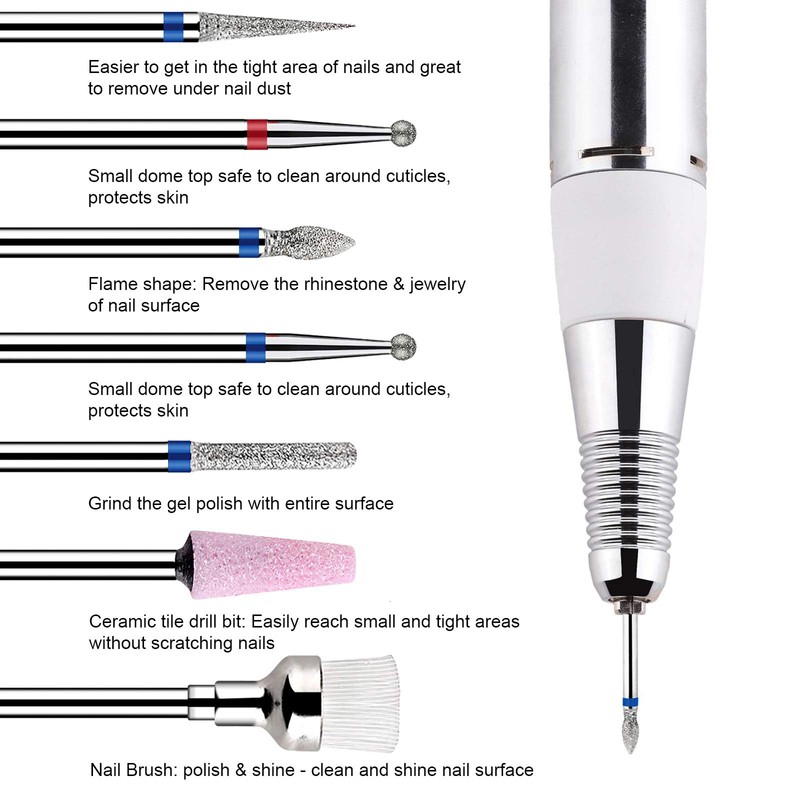 Easier to get in the tight area of nails and great to remove under nail dust

Small dome top safe to clean around cuticles, protects skin

Flame shape: Remove the rhinestone & jewelry of nail surface

Small dome top safe to clean around cuticles, protects skin

Grind the gel polish with entire surface

Ceramic tile drill bit: Easily reach small and tight areas without scratching nails

Nail Brush: polish & shine - clean and shine nail surface