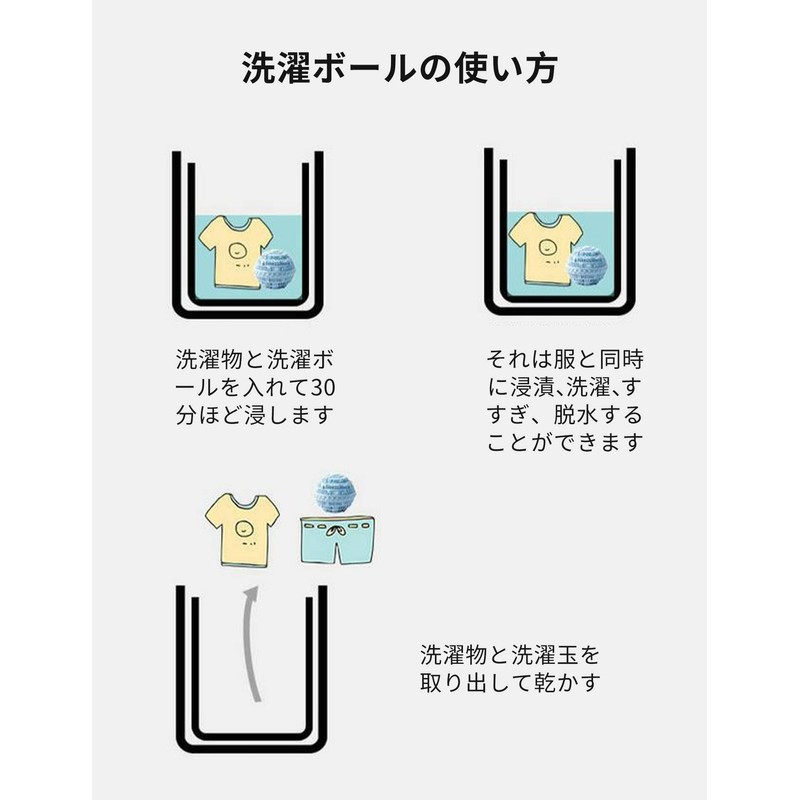 洗濯ボールの使い方

洗濯物と洗濯ボールを入れて30分ほど浸します

それは服と同時に浸漬、洗濯、すすぎ、脱水することができます

洗濯物と洗濯玉を取り出して乾かす