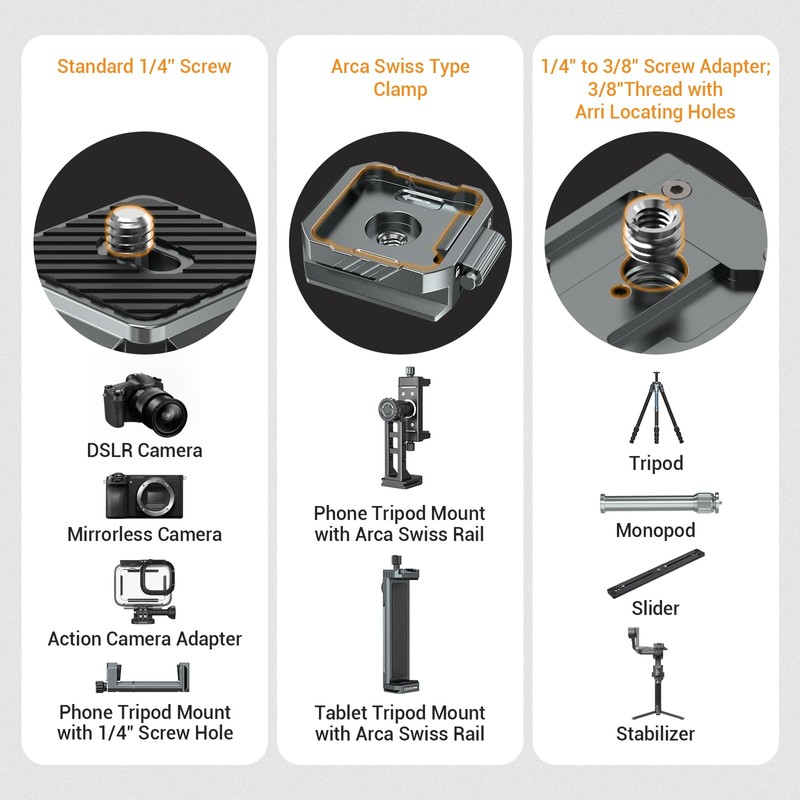 Standard 1/4" Screw

DSLR Camera

Mirrorless Camera

Action Camera Adapter

Phone Tripod Mount with 1/4" Screw Hole

Arca Swiss Type Clamp

Phone Tripod Mount with Arca Swiss Rail

Tablet Tripod Mount with Arca Swiss Rail

1/4" to 3/8" Screw Adapter; 3/8"Thread with Arri Locating Holes

Tripod

Monopod

Slider

Stabilizer