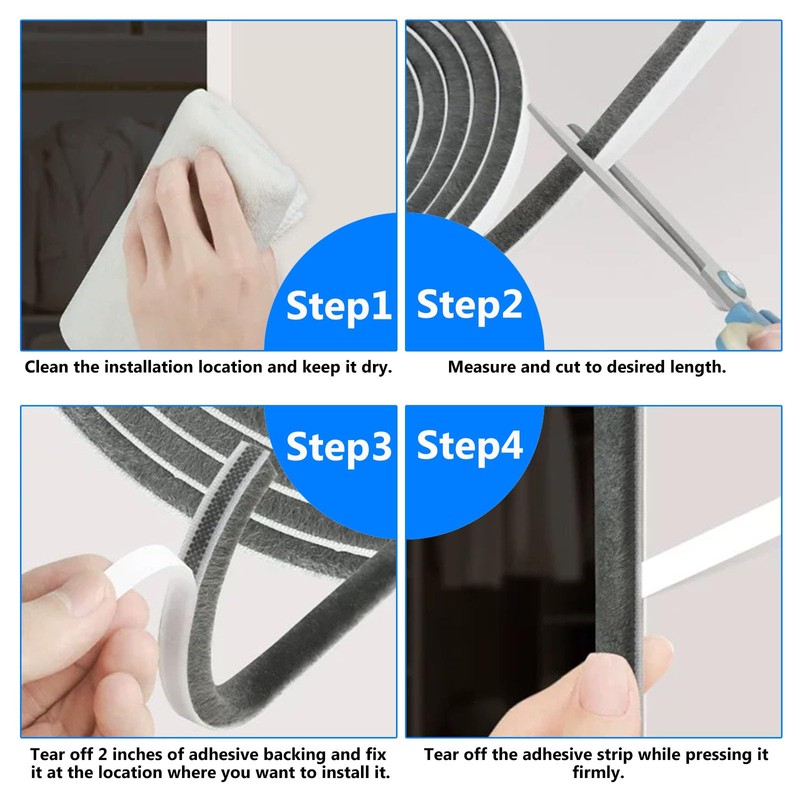 Step1

Clean the installation location and keep it dry.

Step2

Measure and cut to desired length.

Step3

Tear off 2 inches of adhesive backing and fix it at the location where you want to install it.

Step4

Tear off the adhesive strip while pressing it firmly.