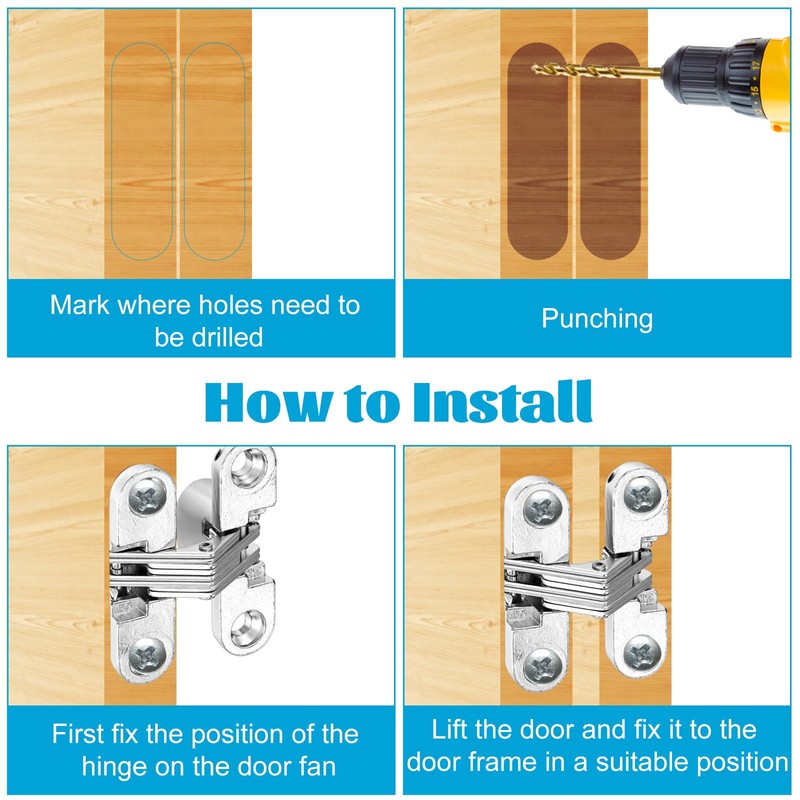 Mark where holes need to be drilled

Punching

How to Install

First fix the position of the hinge on the door fan

Lift the door and fix it to the door frame in a suitable position