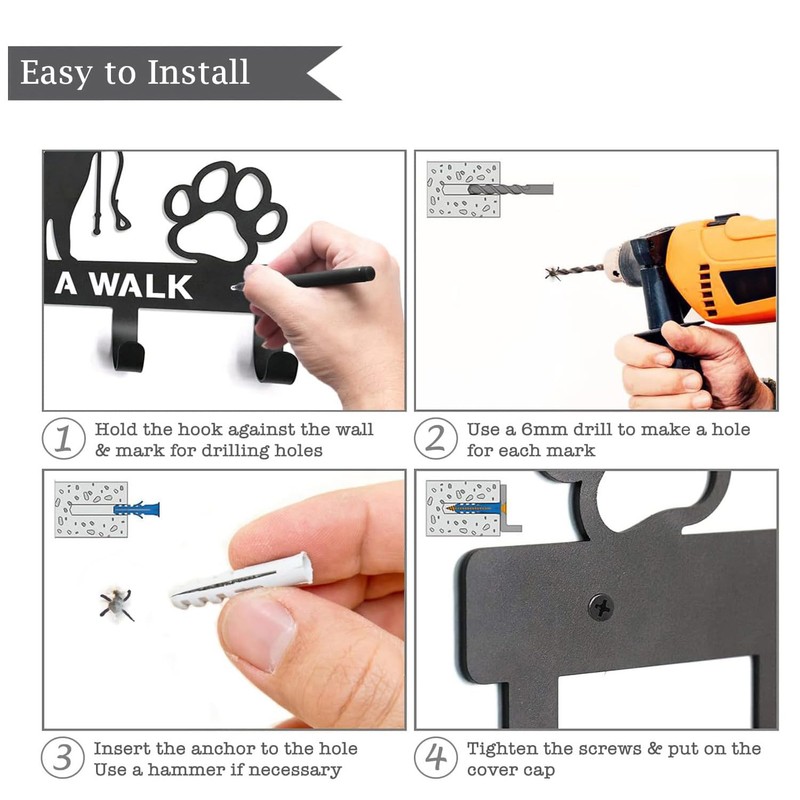 Easy to Install

A WALK

1 Hold the hook against the wall & mark for drilling holes

2 Use a 6mm drill to make a hole for each mark

3 Insert the anchor to the hole Use a hammer if necessary

4 Tighten the screws & put on the cover cap