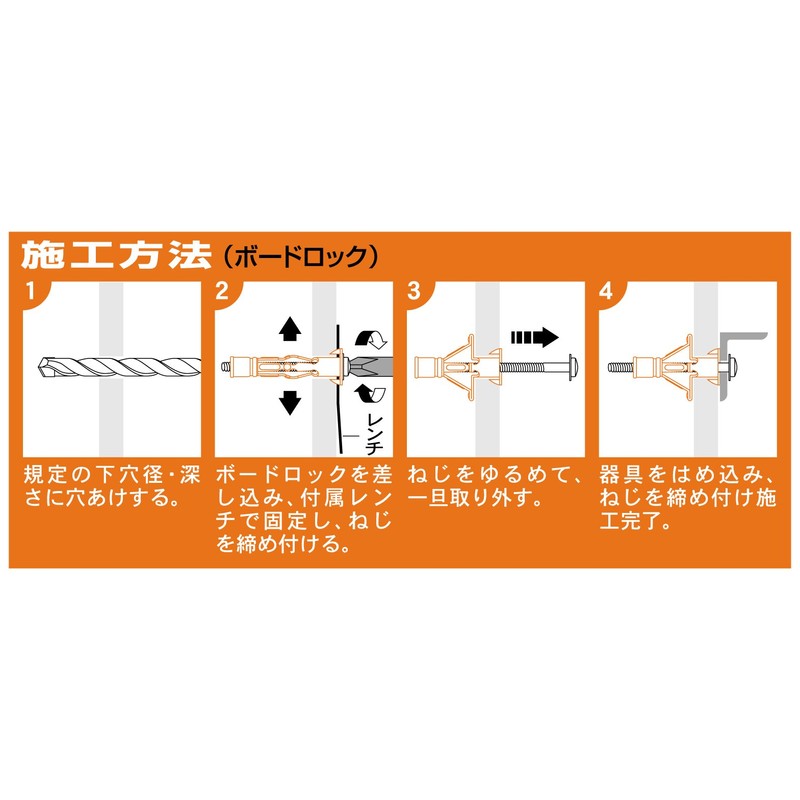 施工方法（ボードロック）

1

規定の下穴径・深さに穴あけする。

2

レンチ

ボードロックを差し込み、付属レンチで固定し、ねじを締め付ける。

3

ねじをゆるめて、一旦取り外す。

4

器具をはめ込み、ねじを締め付け施工完了。